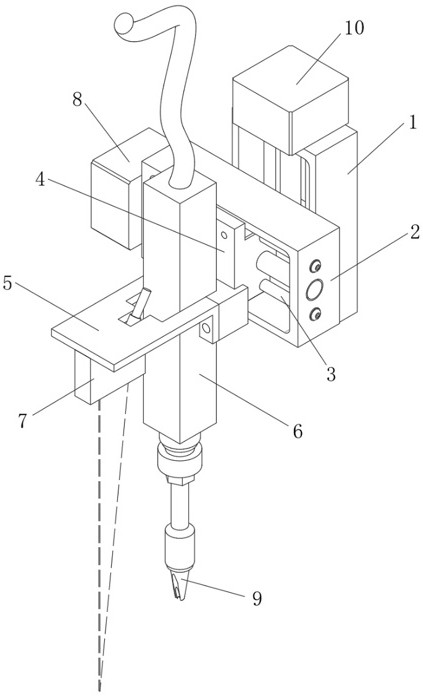 10
8
1
4
2
5
3
7
6
9