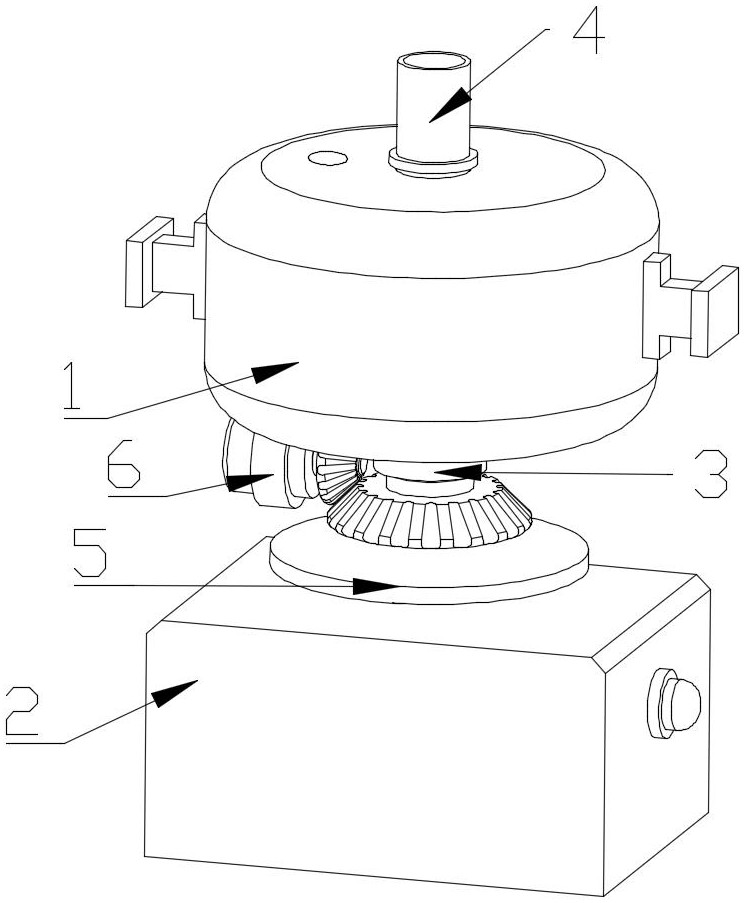 4
1
6
3
5
2