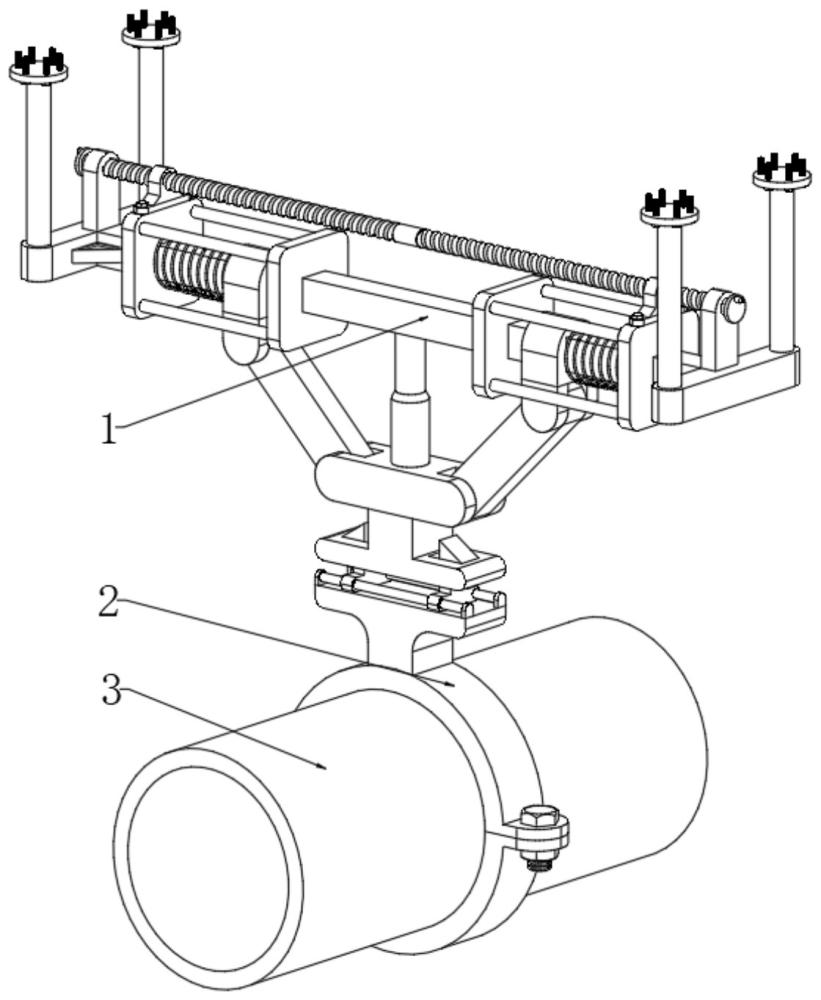 1
2
3