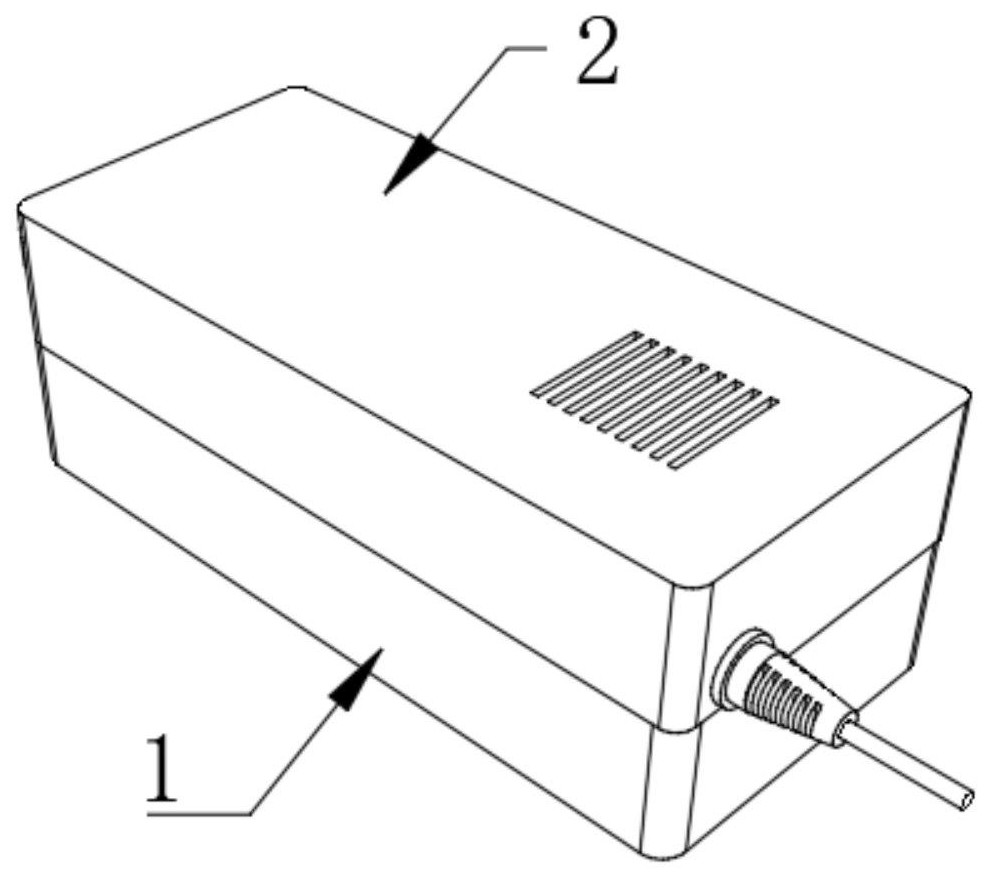 2

1