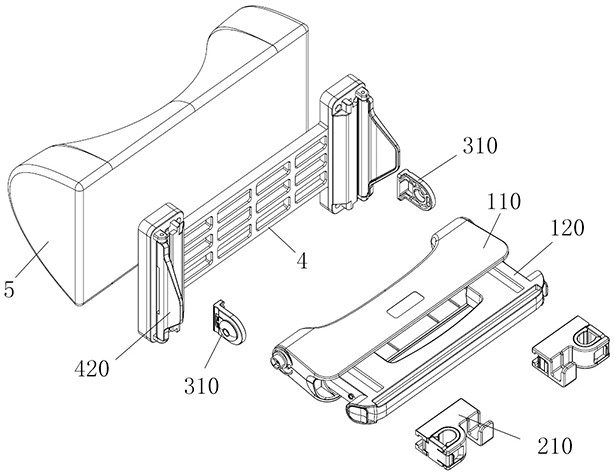 310
110
120
4
5
420
310
210