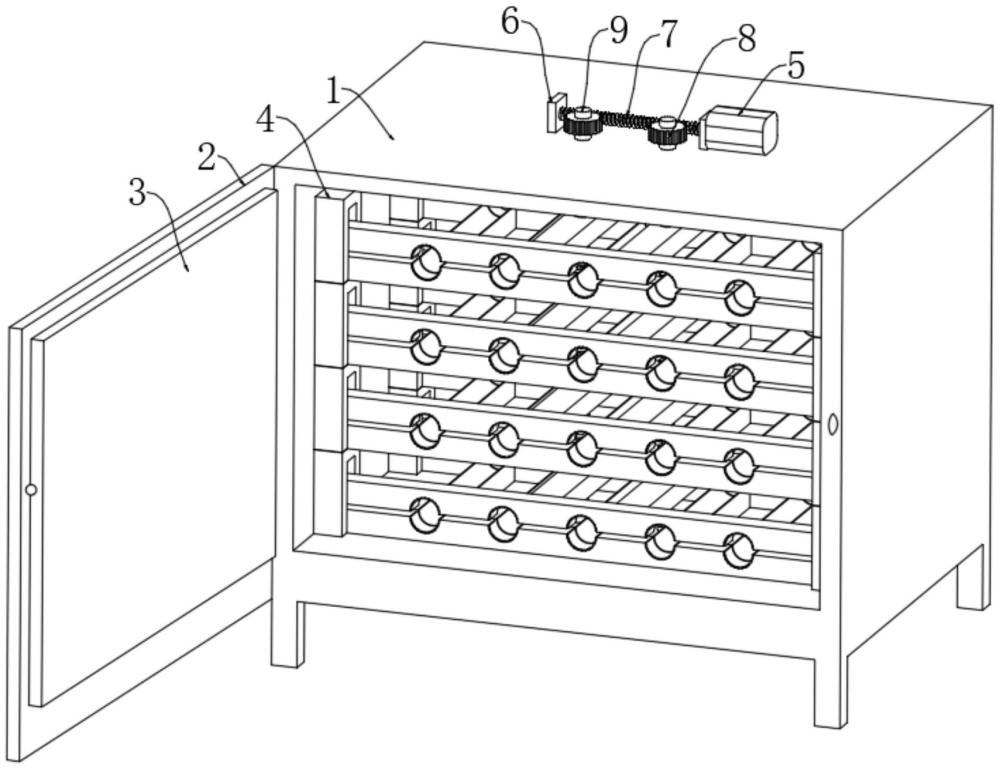 6
9
7
8
5
1
4
2
3