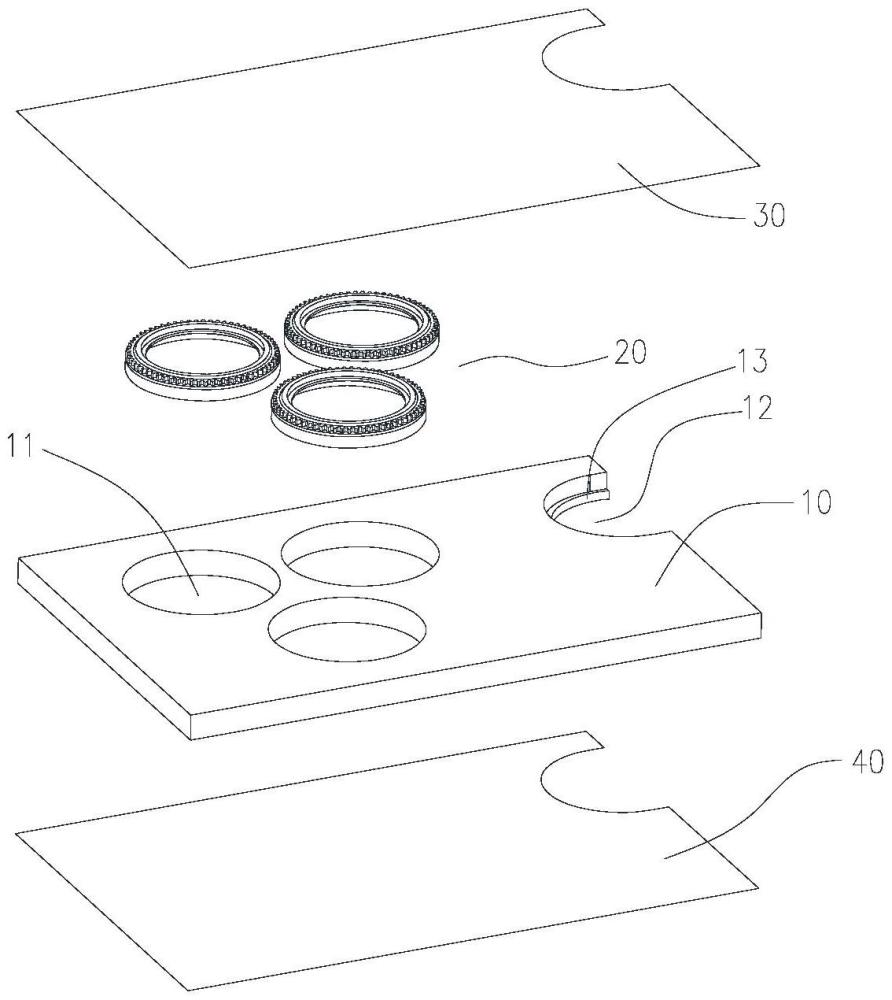 30
20
13
12
11
10
40