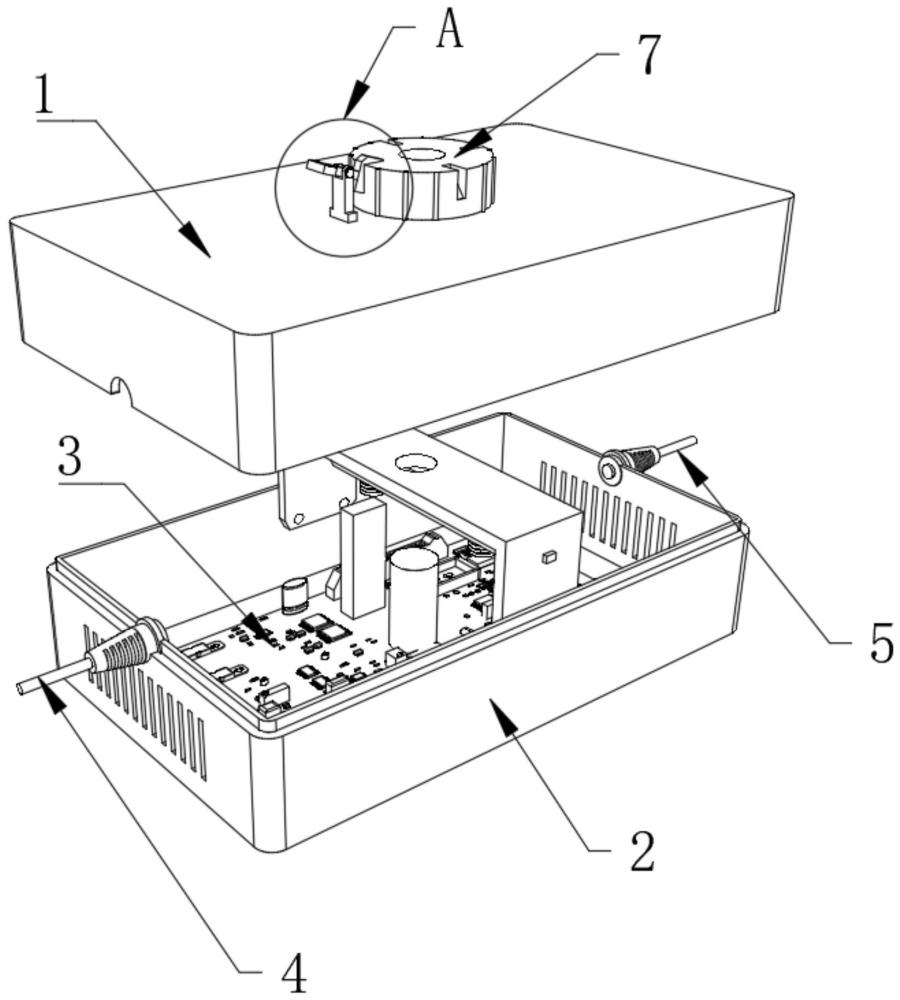 A
7
1
3
5
2
4