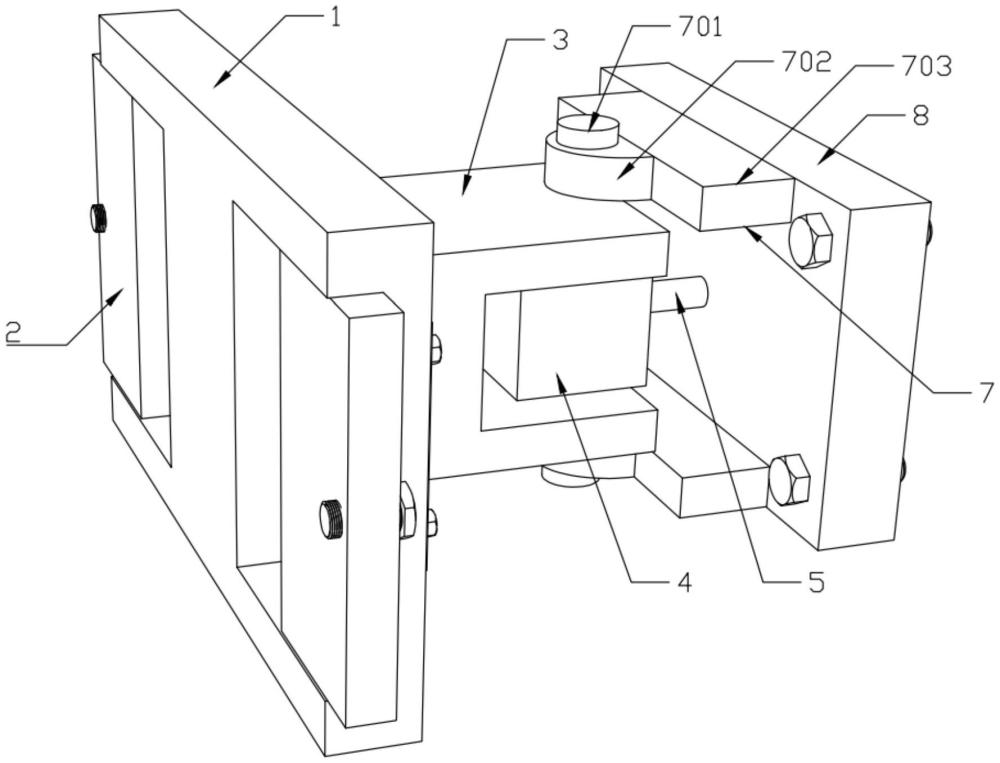 1
3
701
702
703
8
2
7
4
5