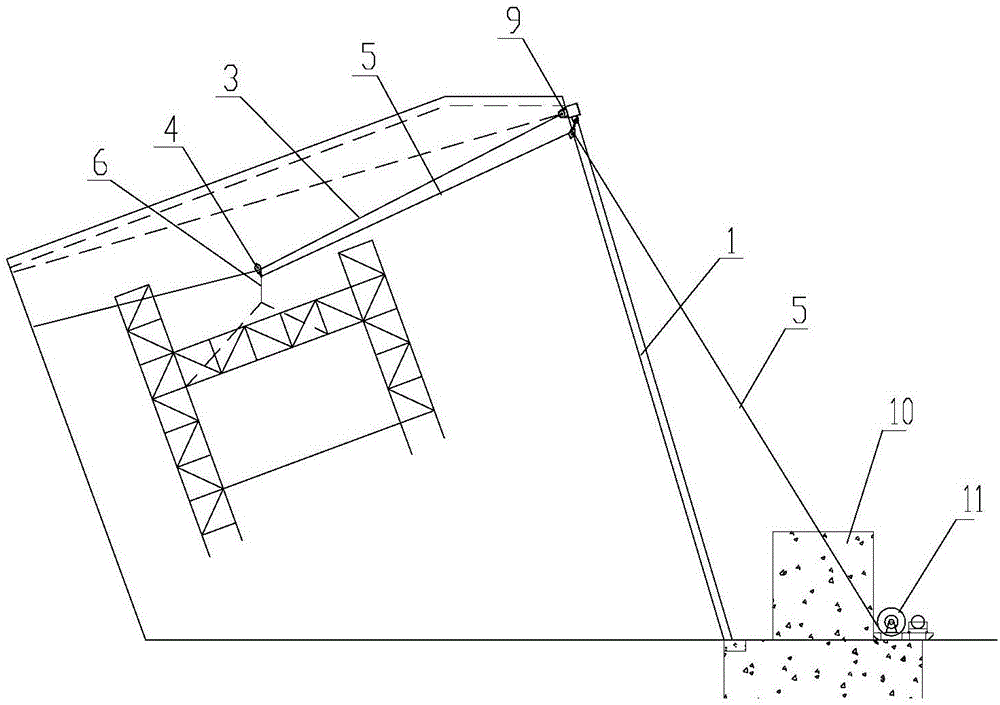 9
5
3
4
6
1
5
10
11