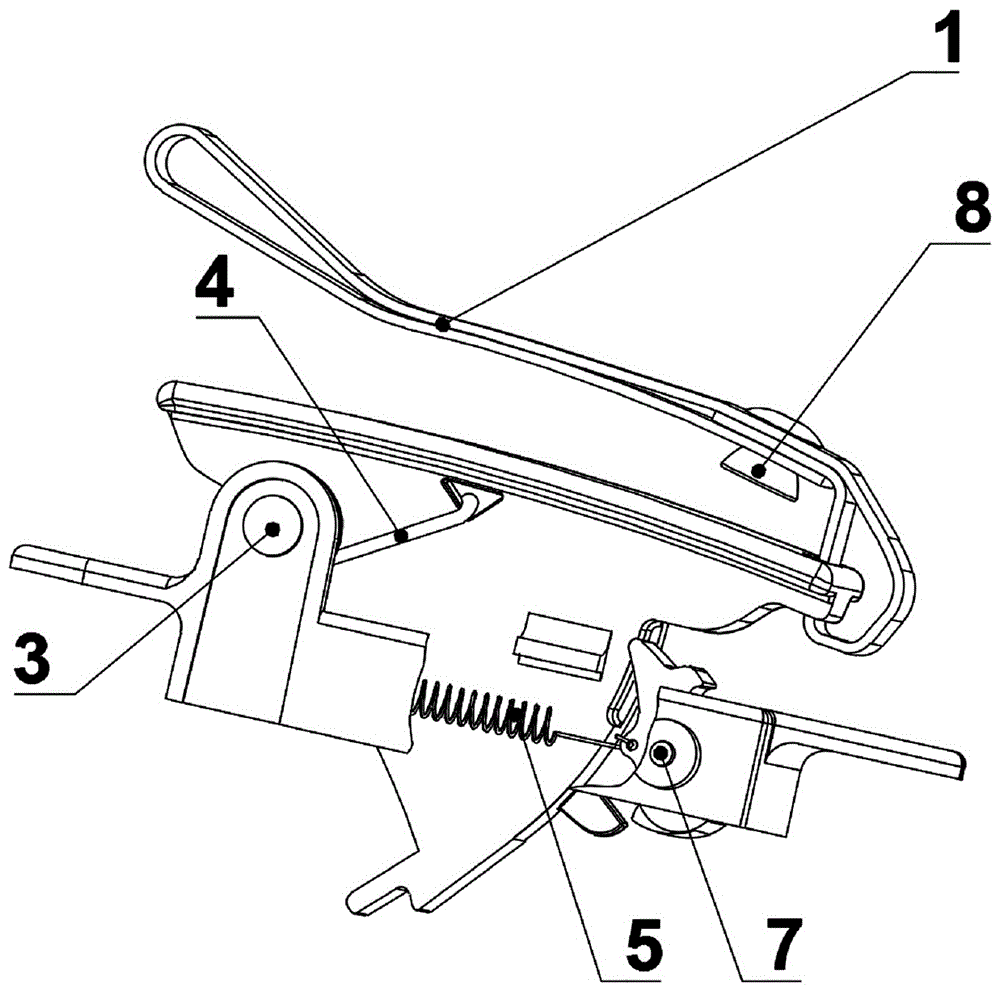 1
8
4
3
5
7