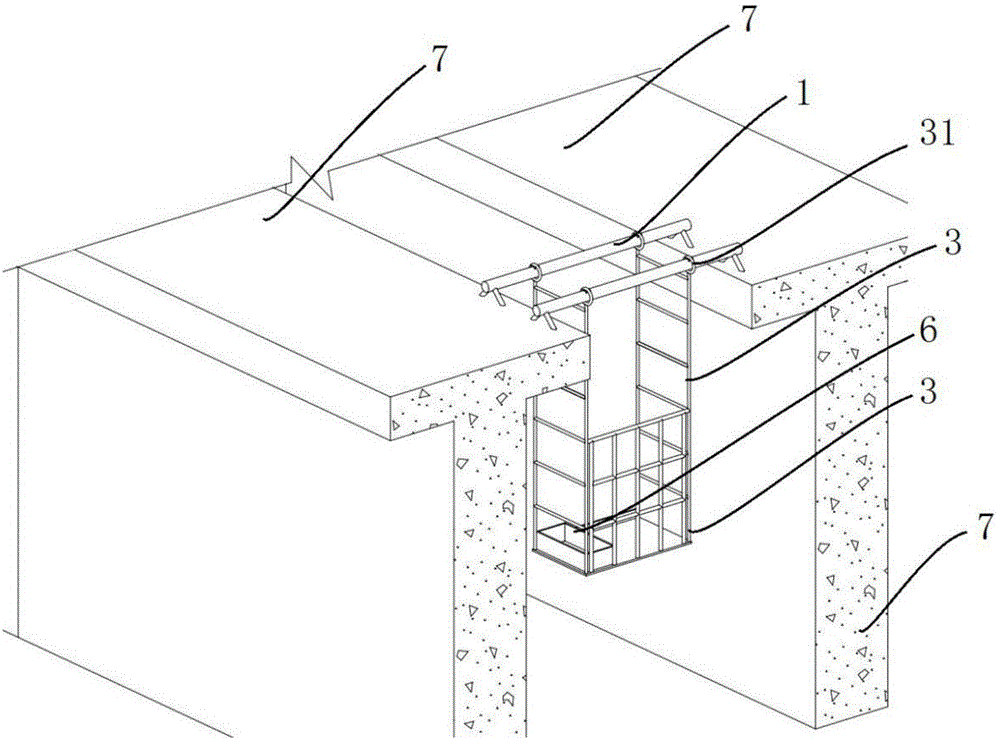 7
7
1
31
3
6
3
7