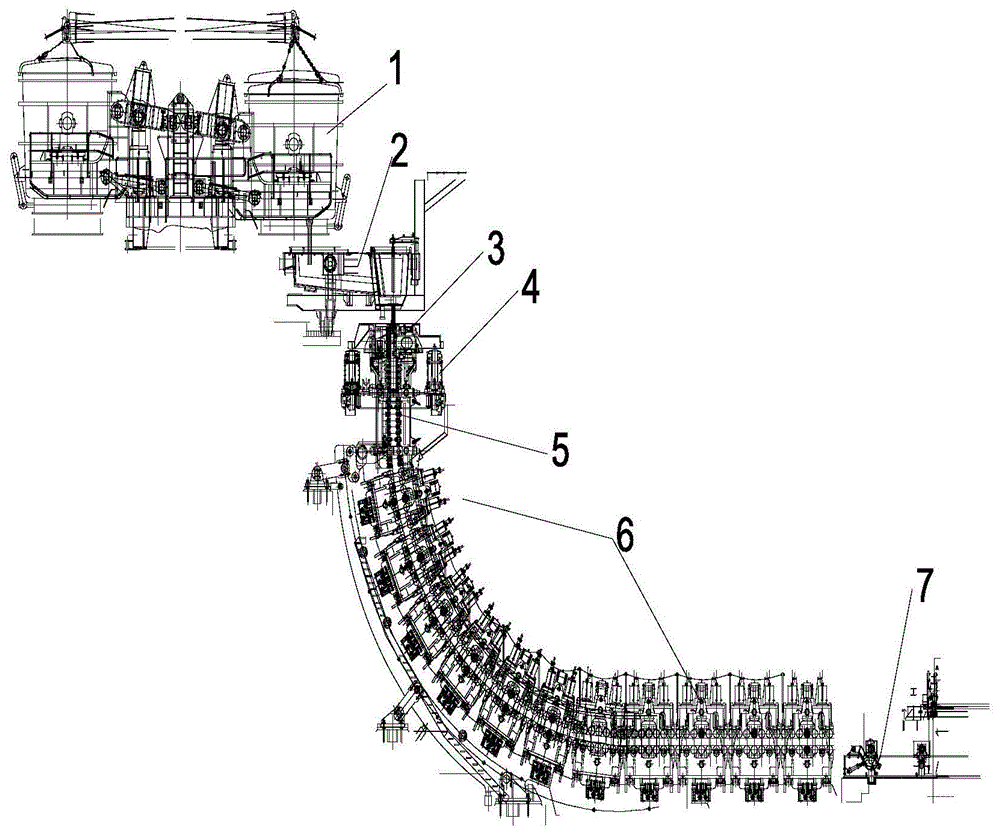 1
2
3
4
5
6
7