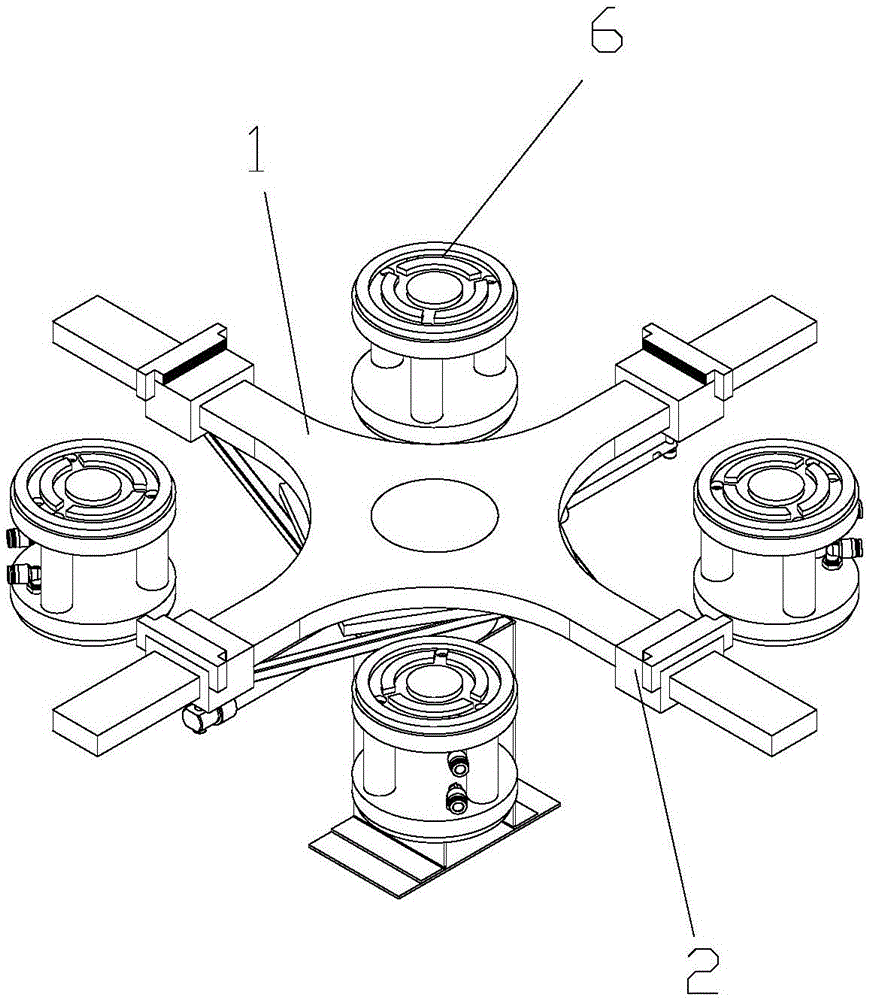 6
1
2