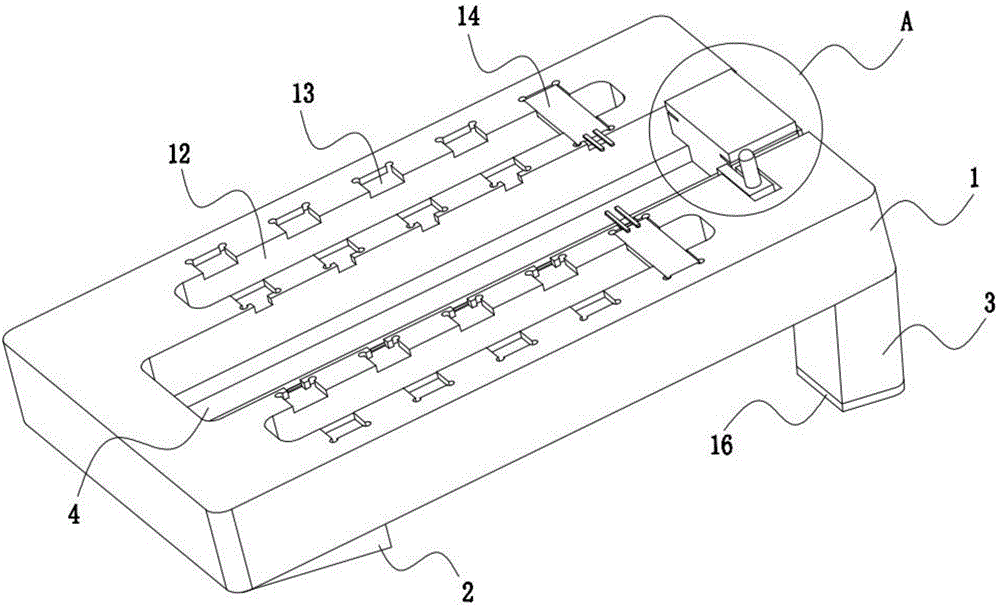 14
A
13
12
1
3
16
4
2