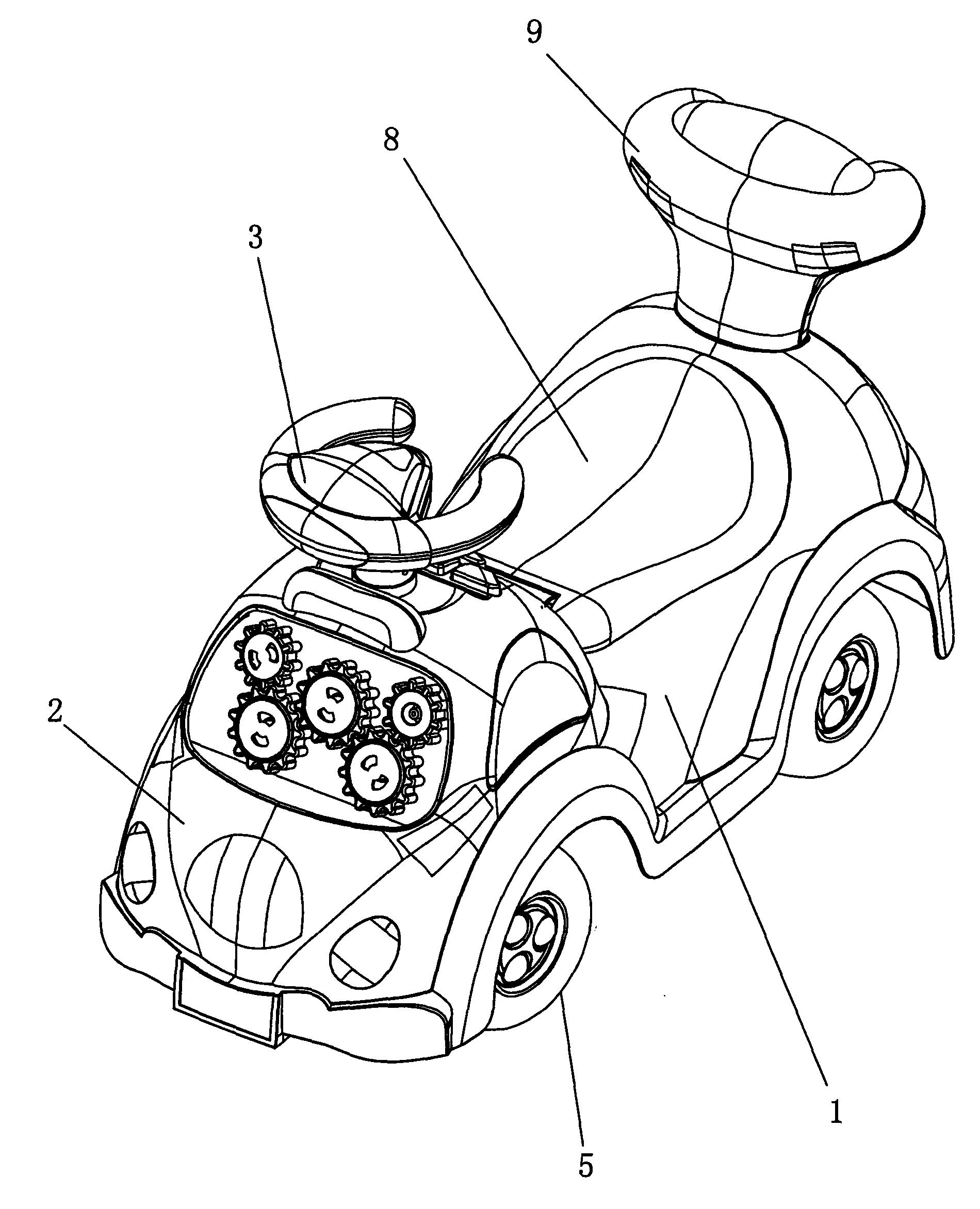 9
8
3
2
1
5