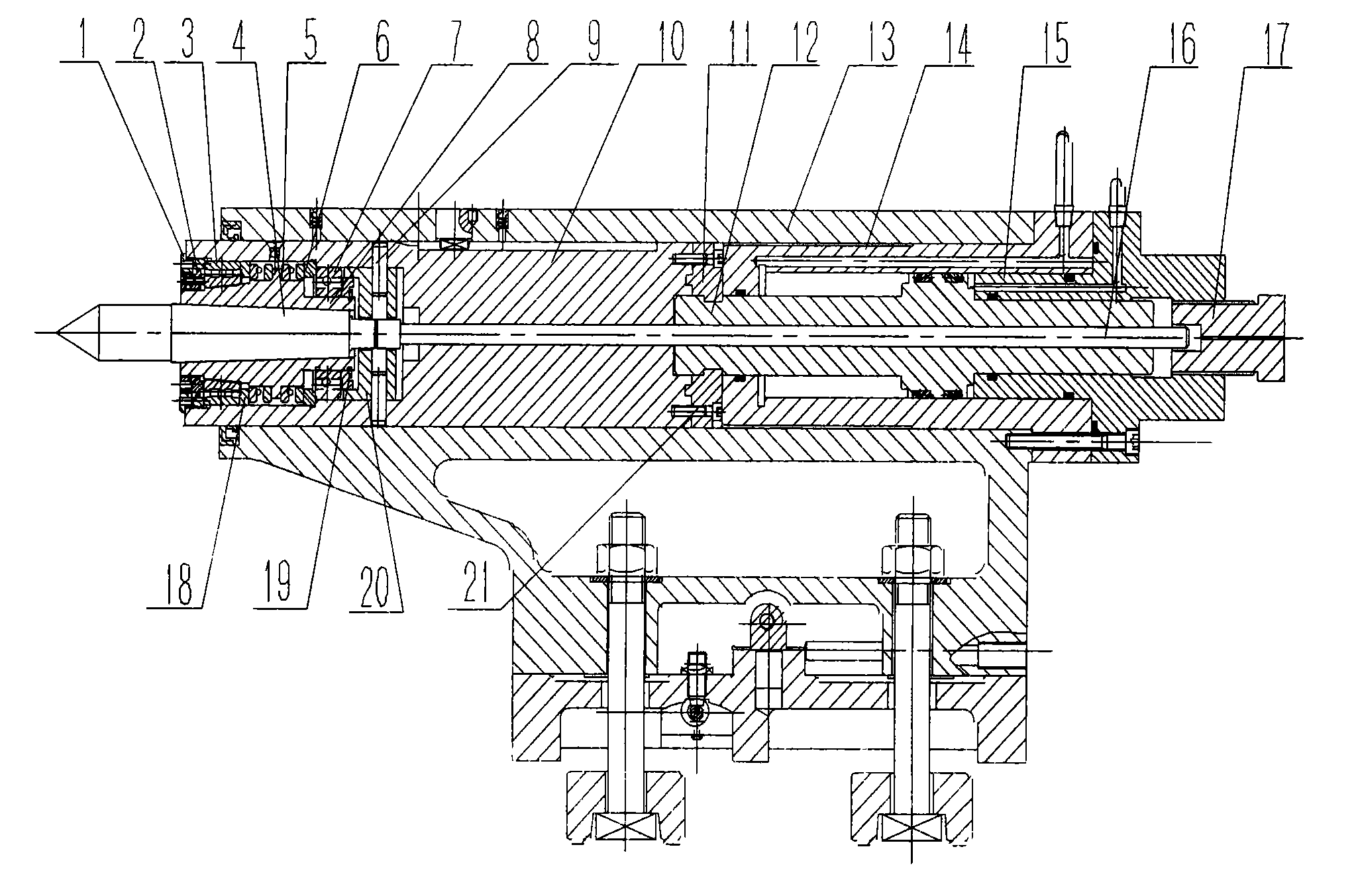 1 2 3 4 5 6 7 8 9 10 11 12 13 14 15 16 17

18 19 20 21