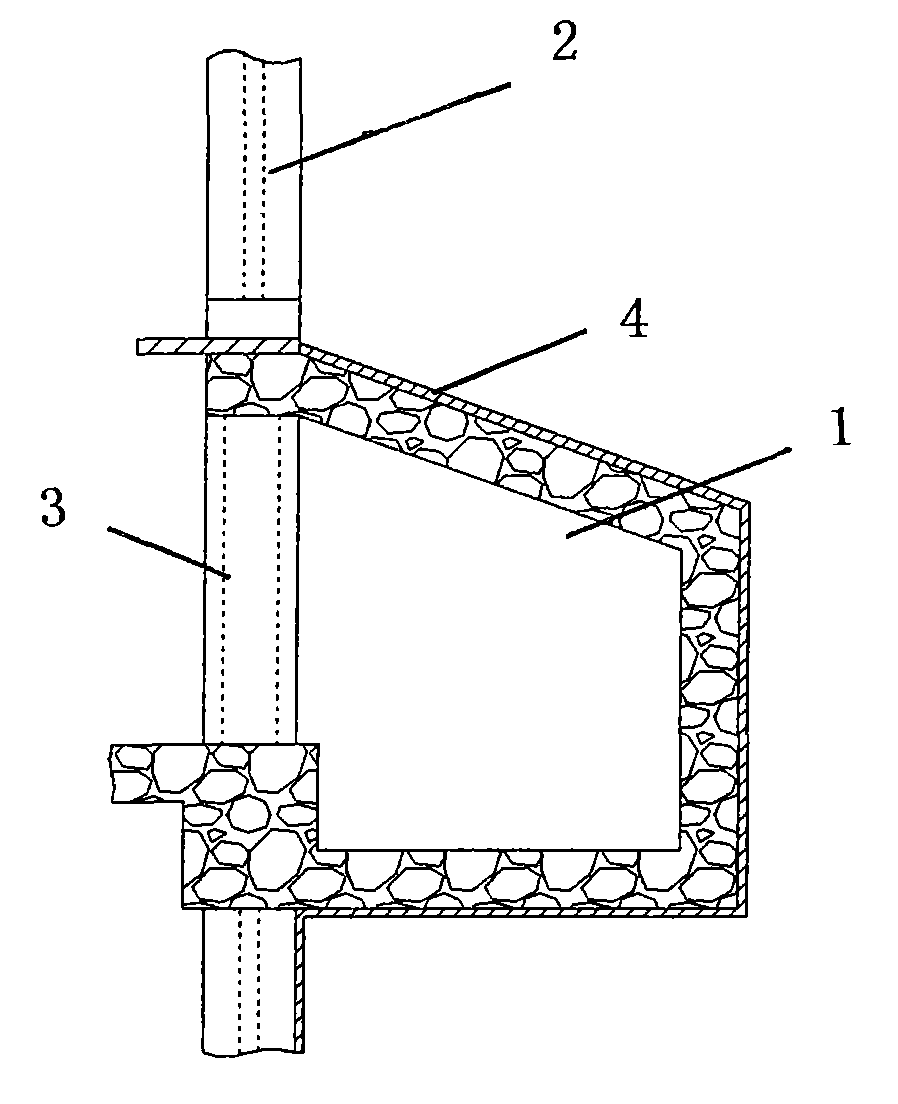 2
4
1
3