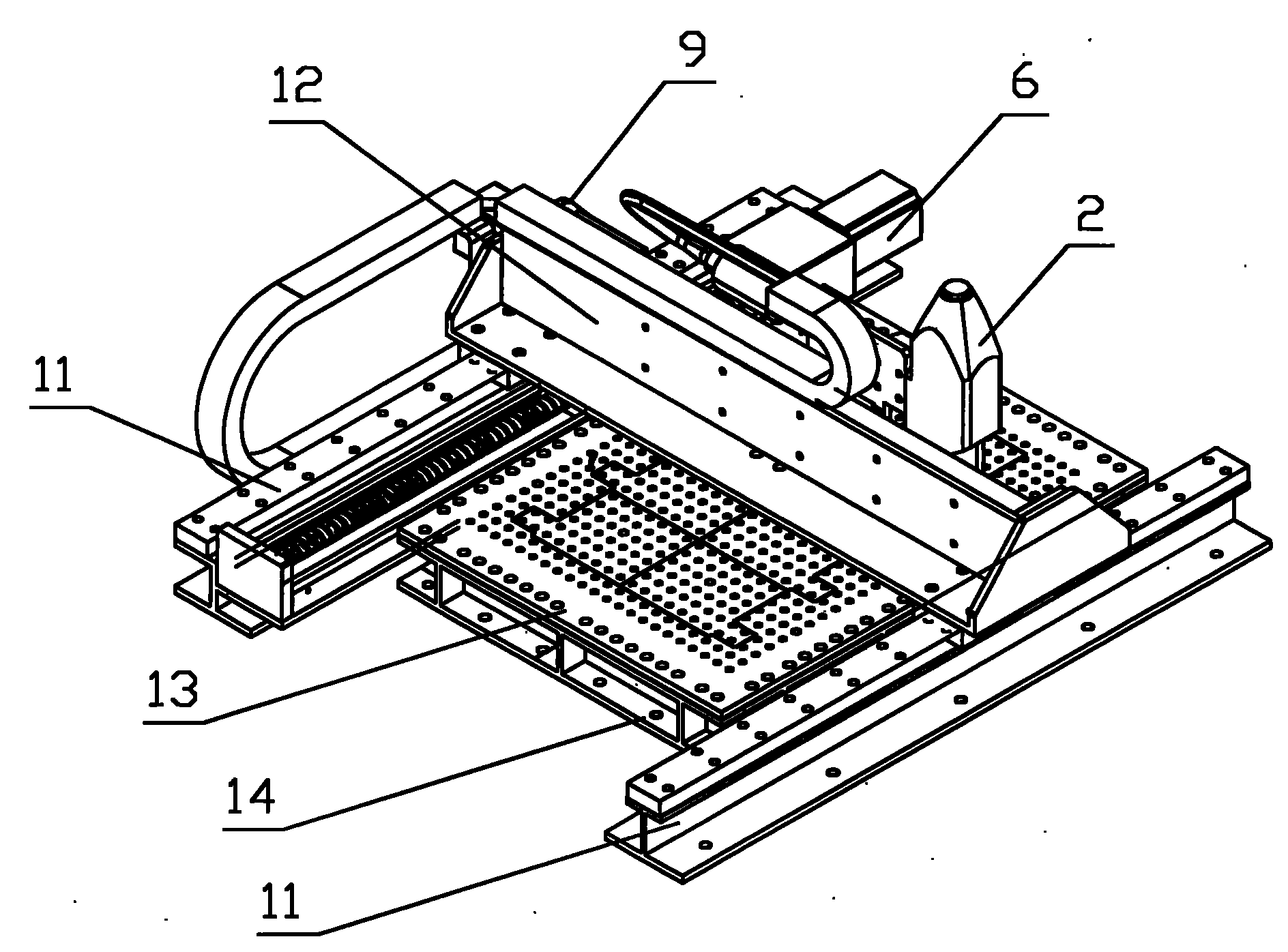 9
12
6
2
11
13
14
11