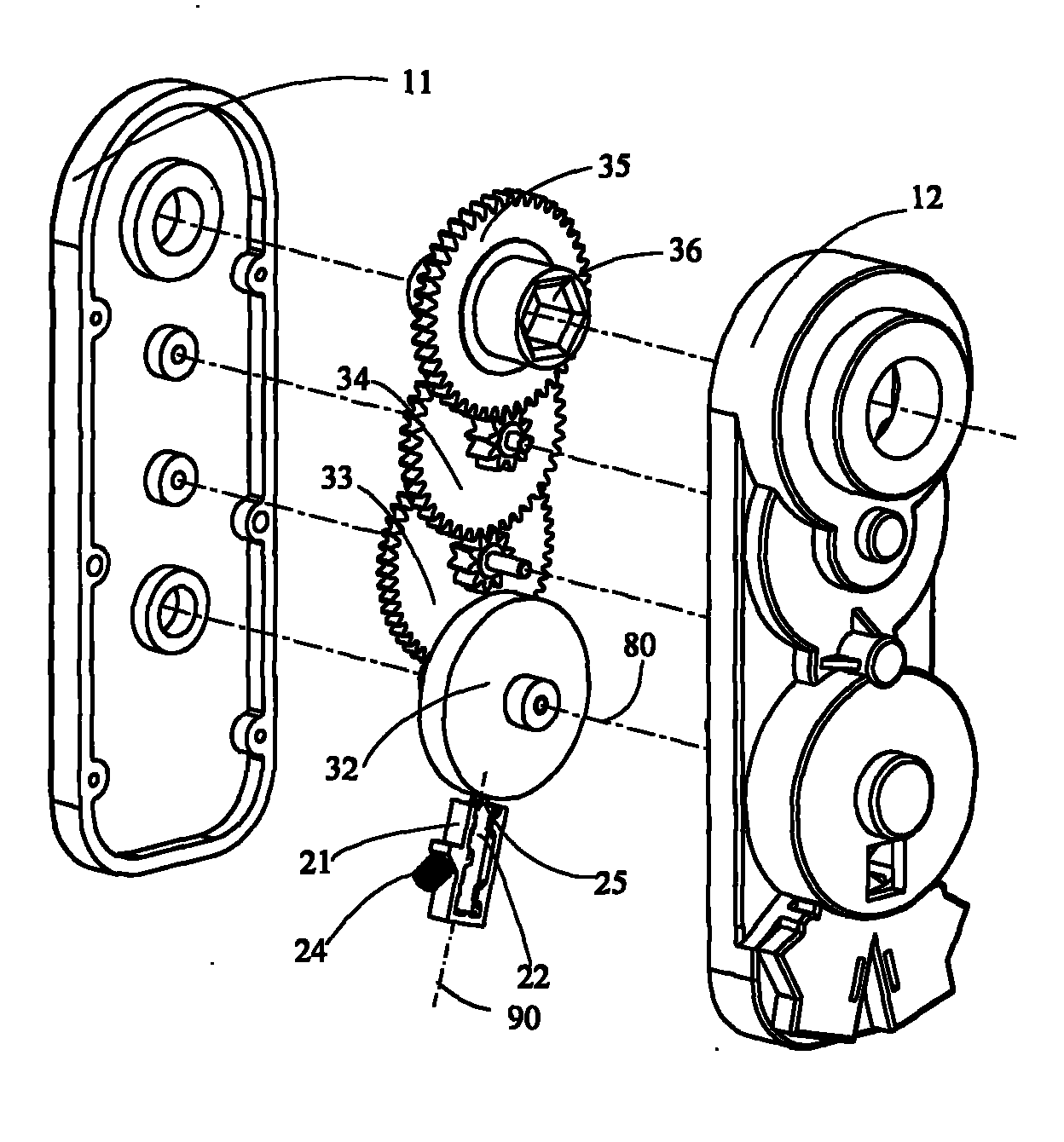 11
35
12
36
34
33
80
32
21
25
24
22
90