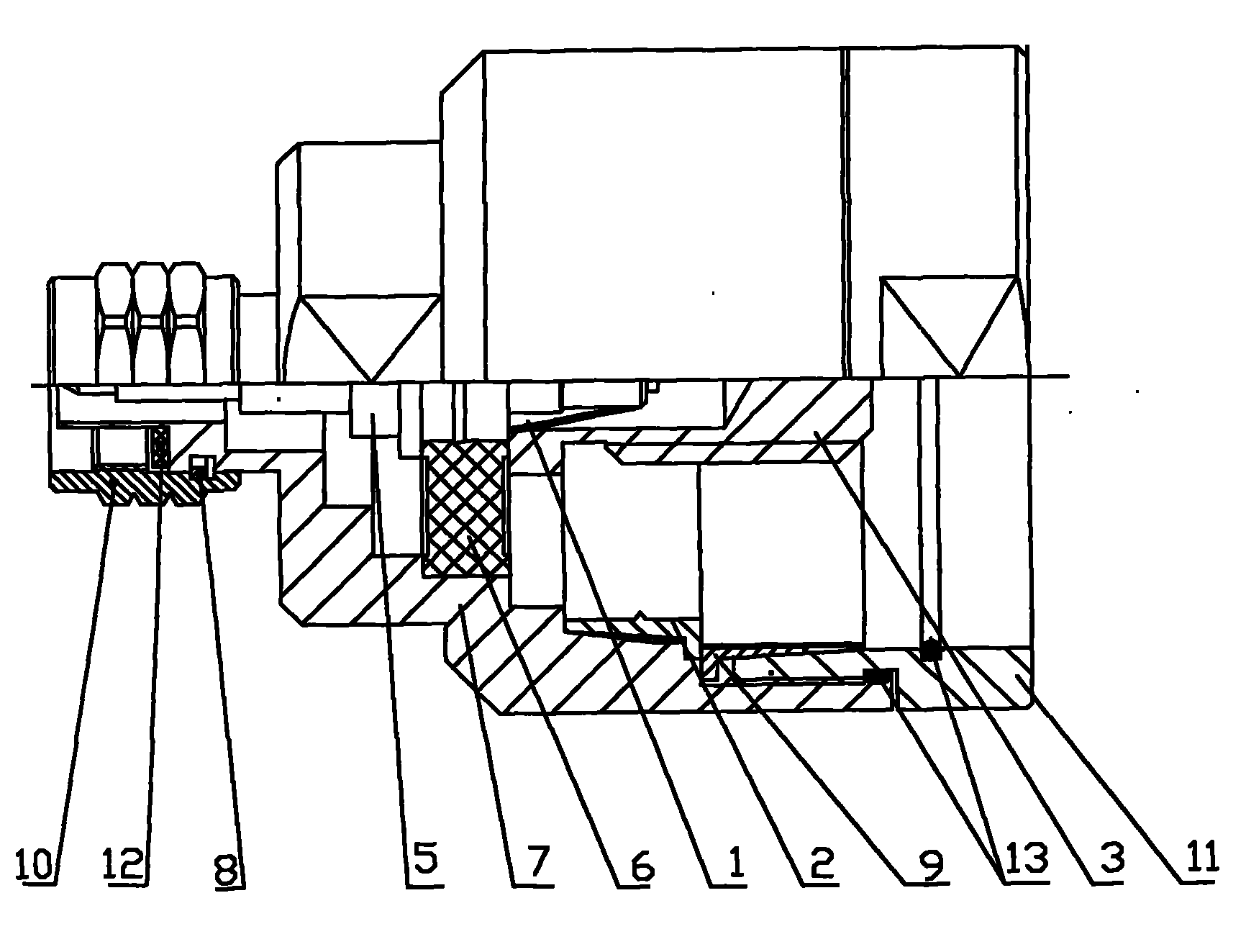 10 12 8 5 7 6 1 2 9 13 3 11