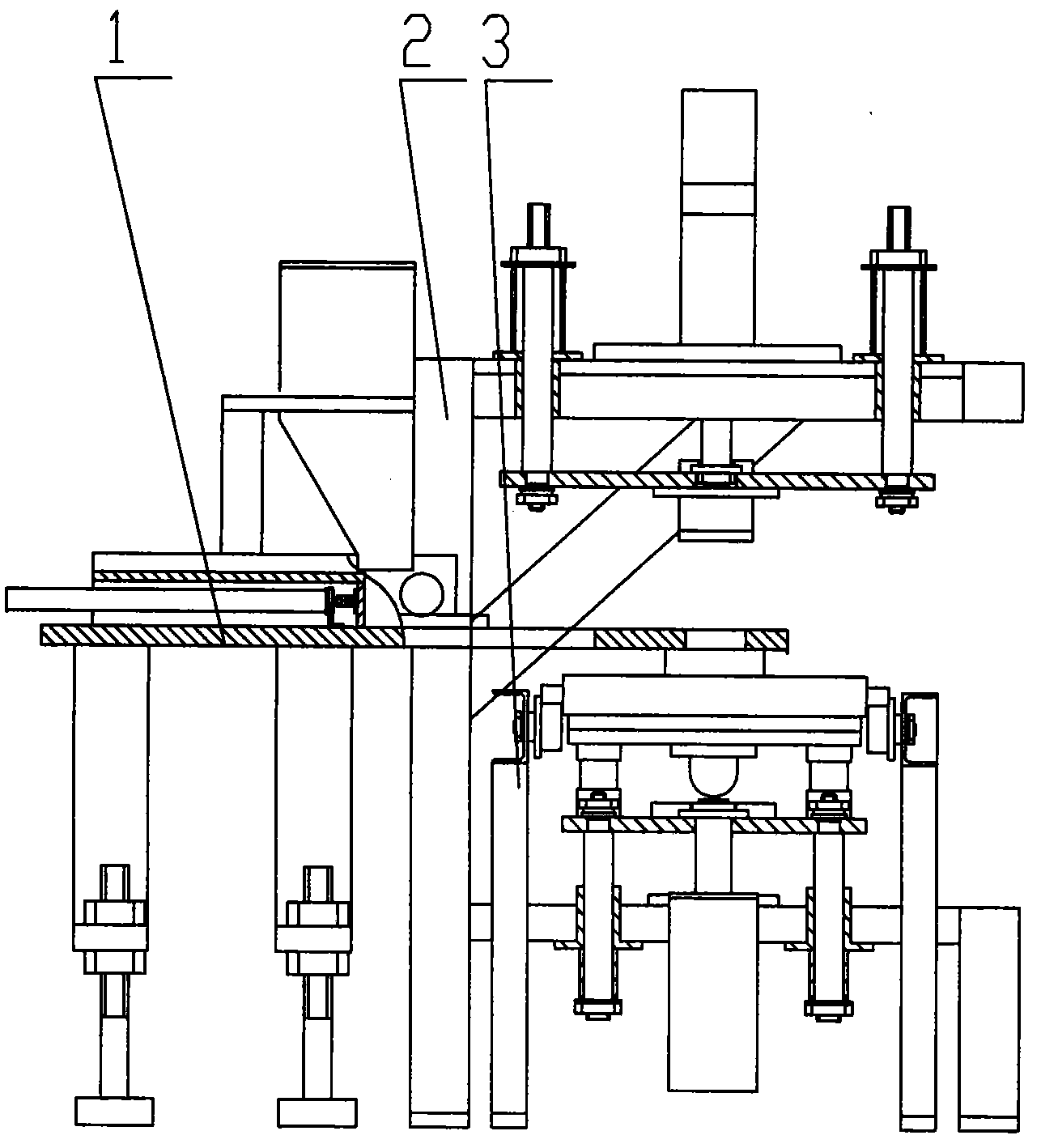 1
2
3