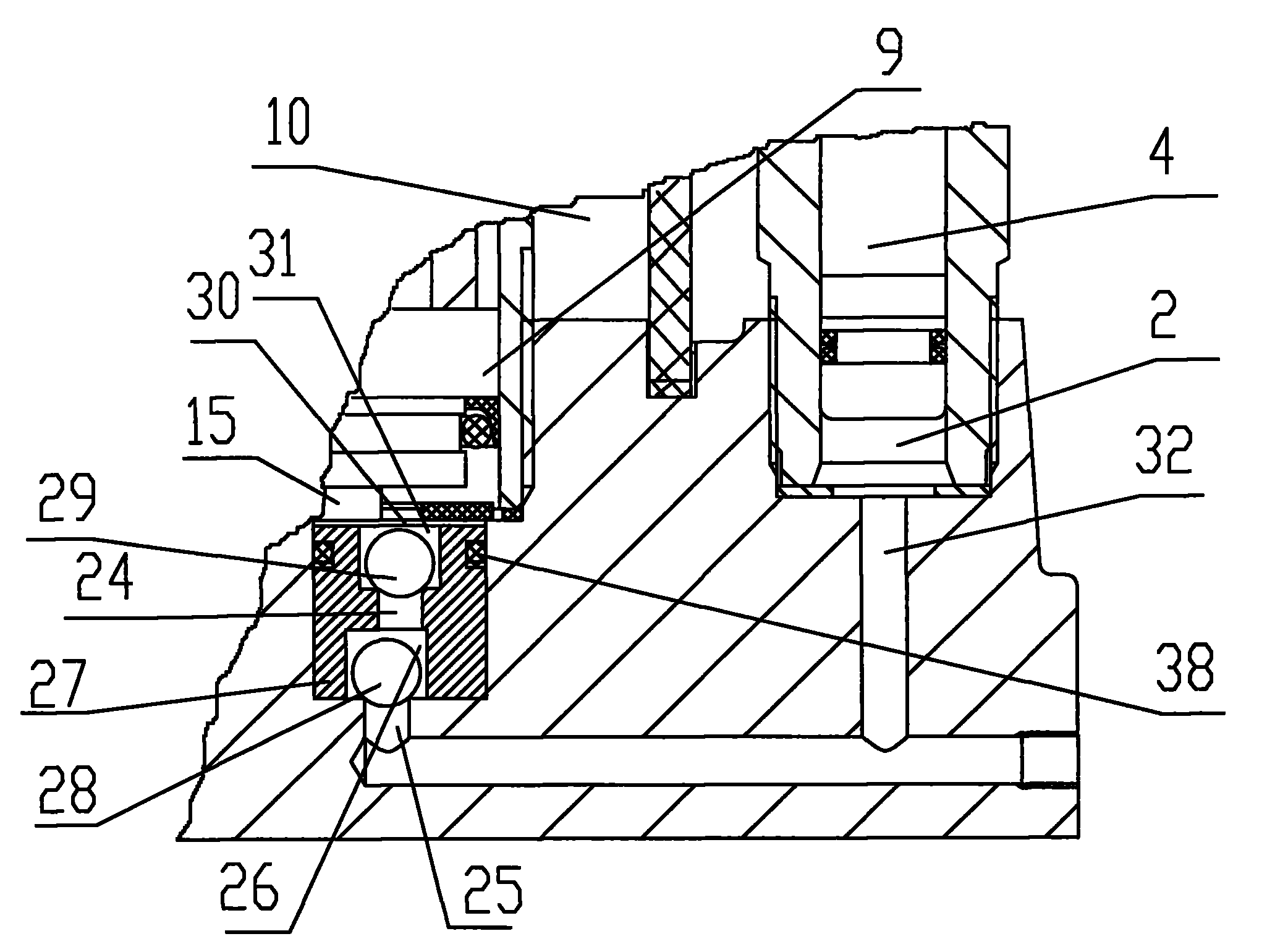 9
10
4
31
30
2
15
32
29
24
38
27
28
26
25