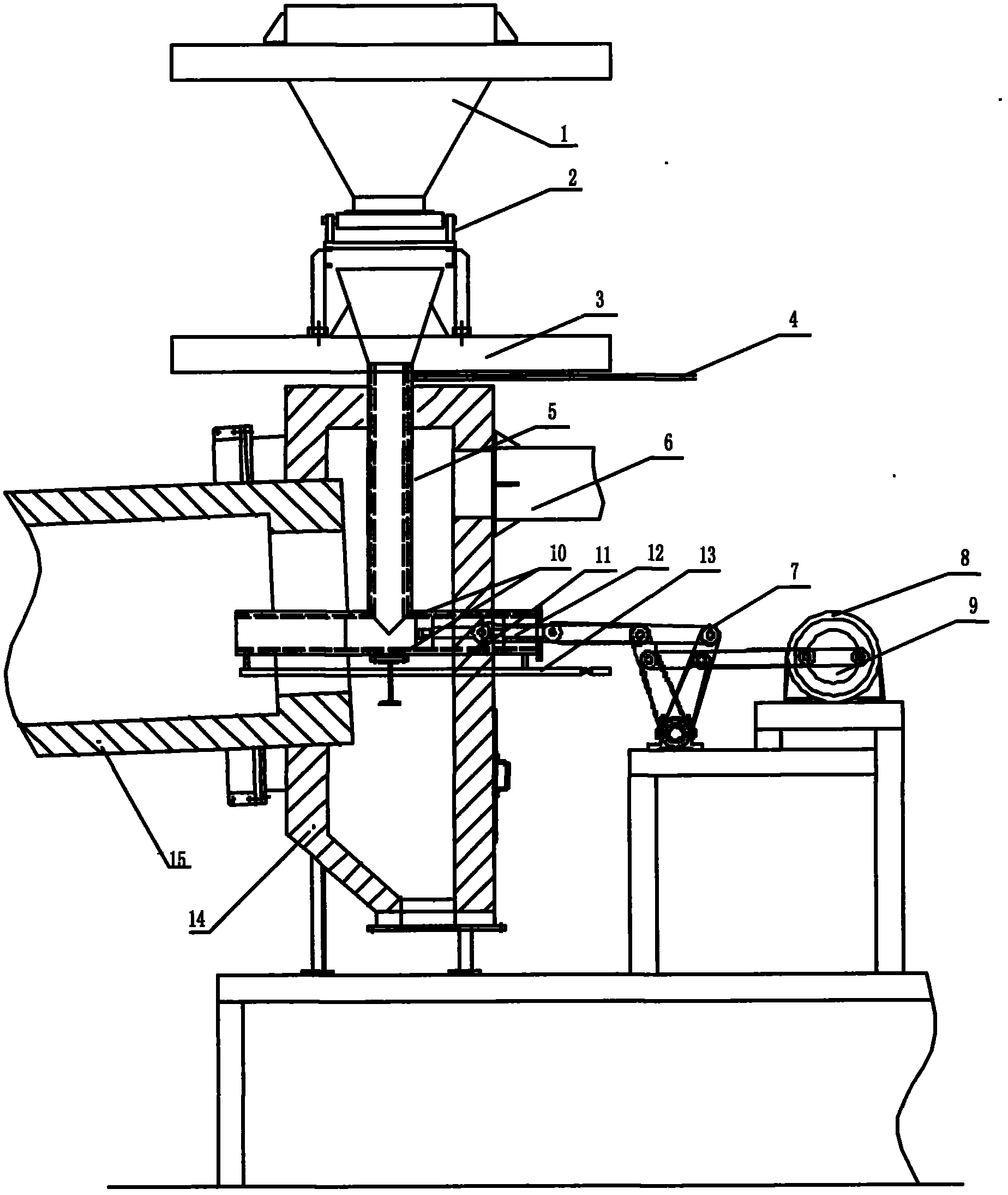 1
2
3
4
5
6
10
11
12
13
7
8
9
15
14