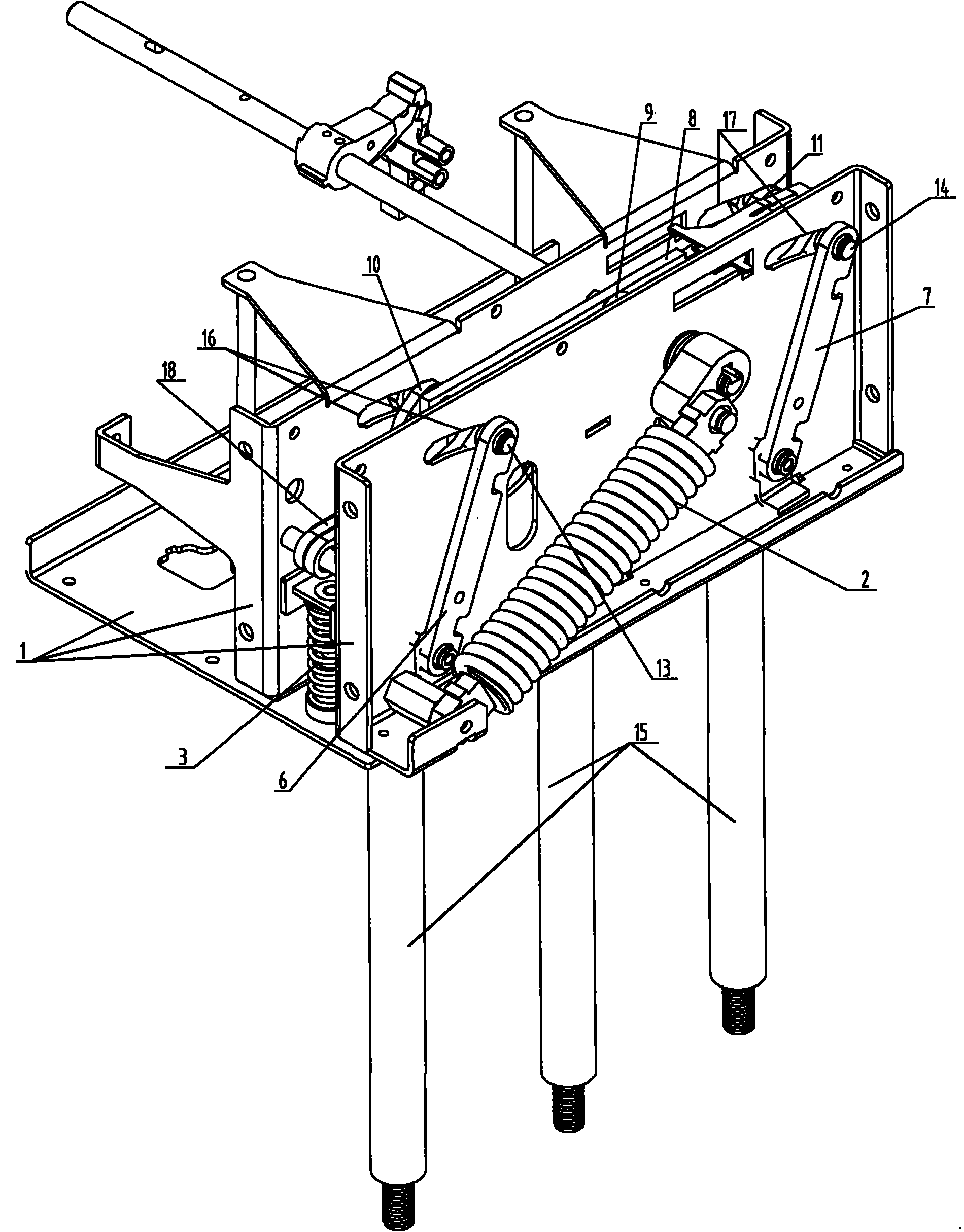 9
8
17
11
14
10
7
16
18
2
1
13
3
6
15