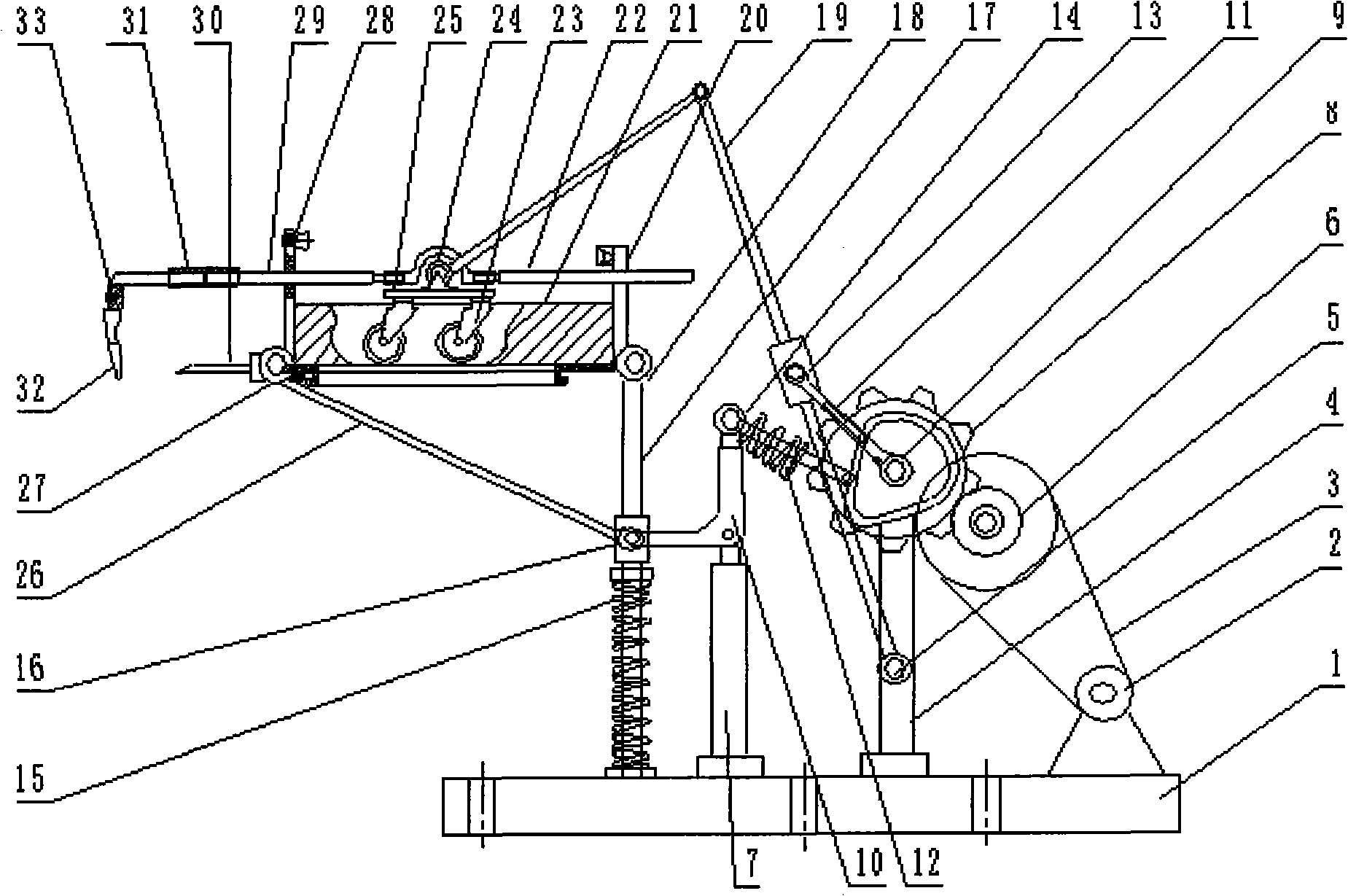 33 31 30 29 28 25 24 23 22 21 20 19 18 17 14 13 11 9
8
6
5
4
3
2
1
32
27
26
16
15
7 10 12