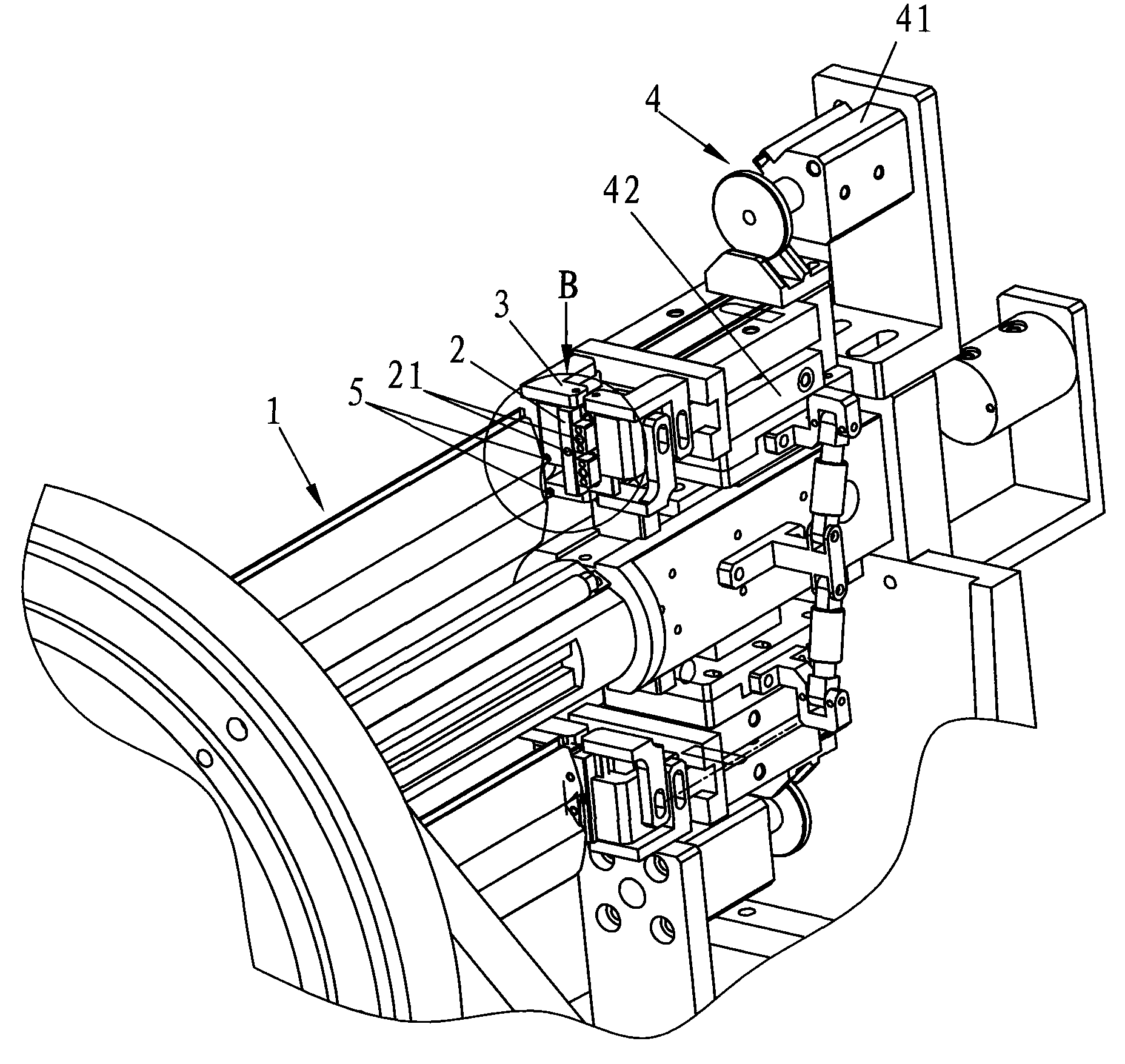 41
4
42
B
3
2
21
5
1