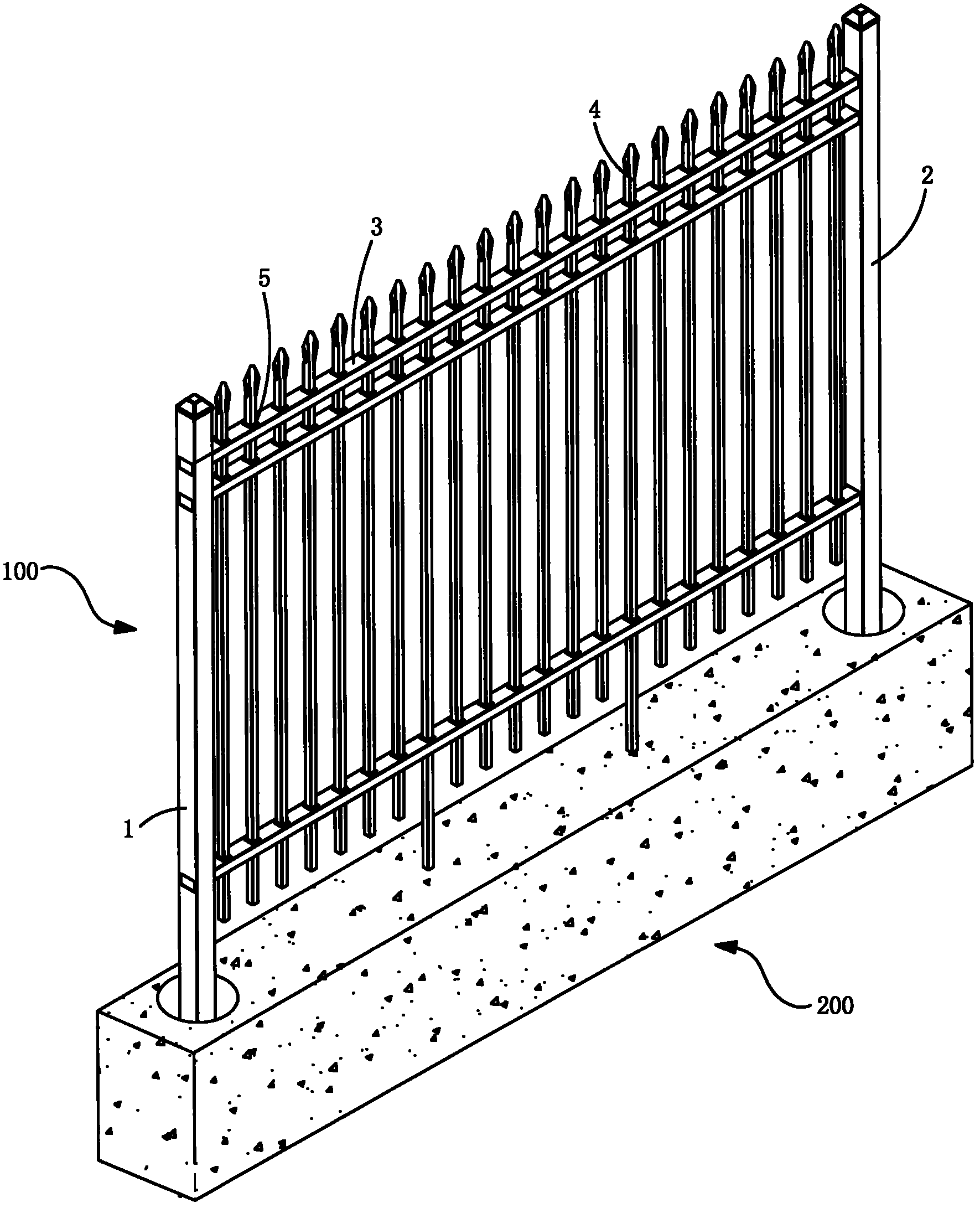 4
2
3
5
100
1
200