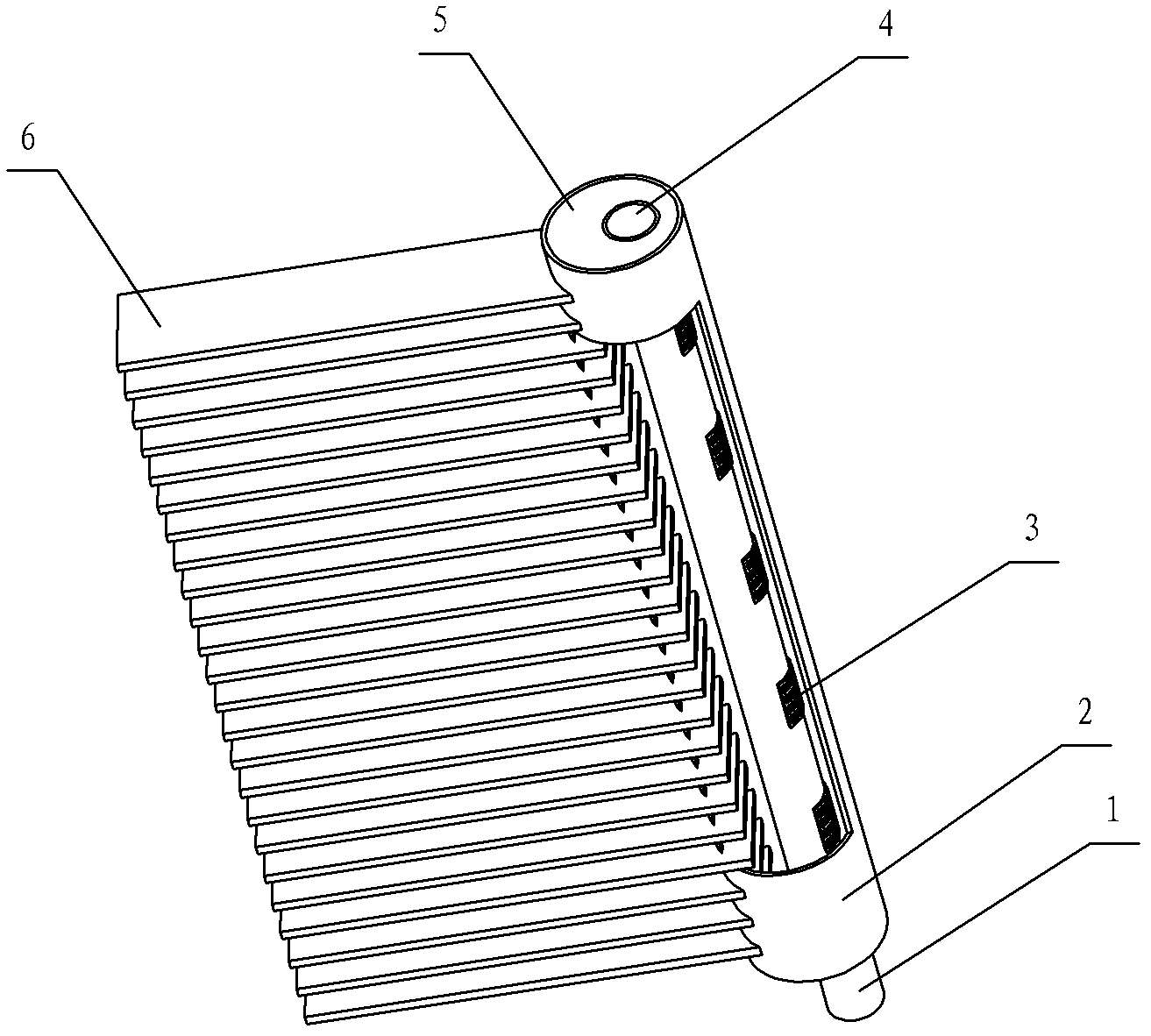 5
4
6
3
2
1