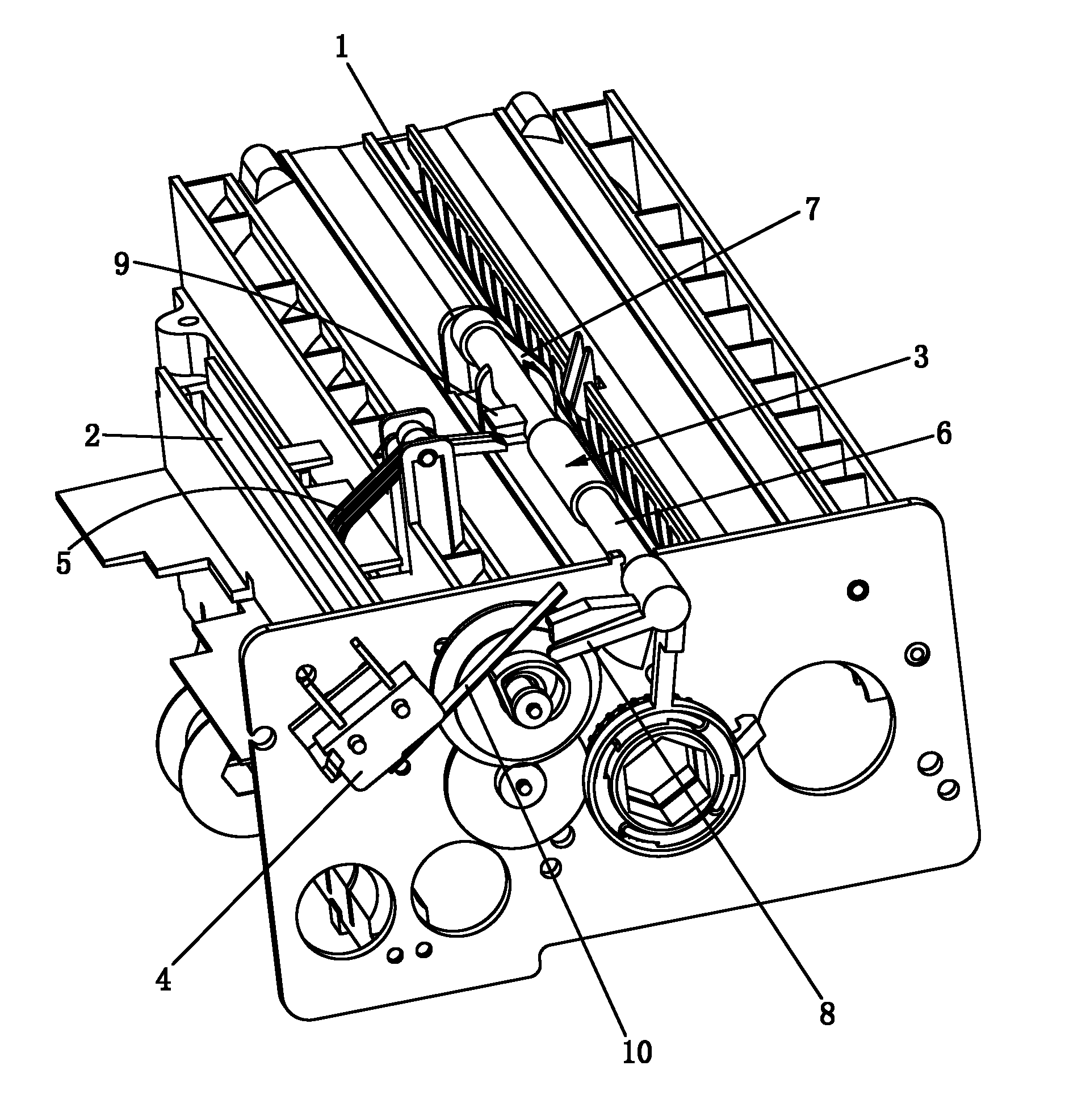 1
7
9
3
6
2
5
4
10
8