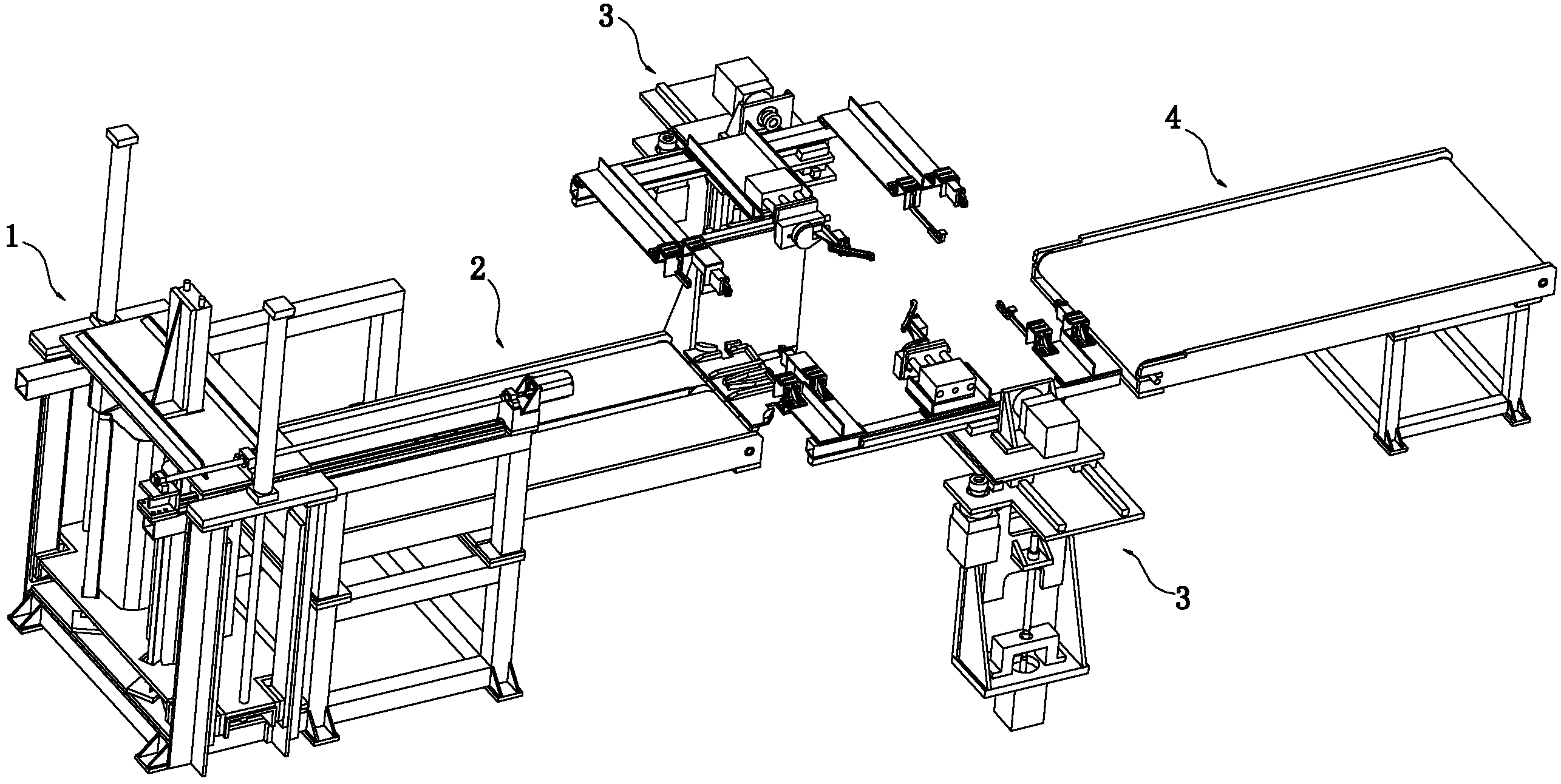 3
4
1
2
3