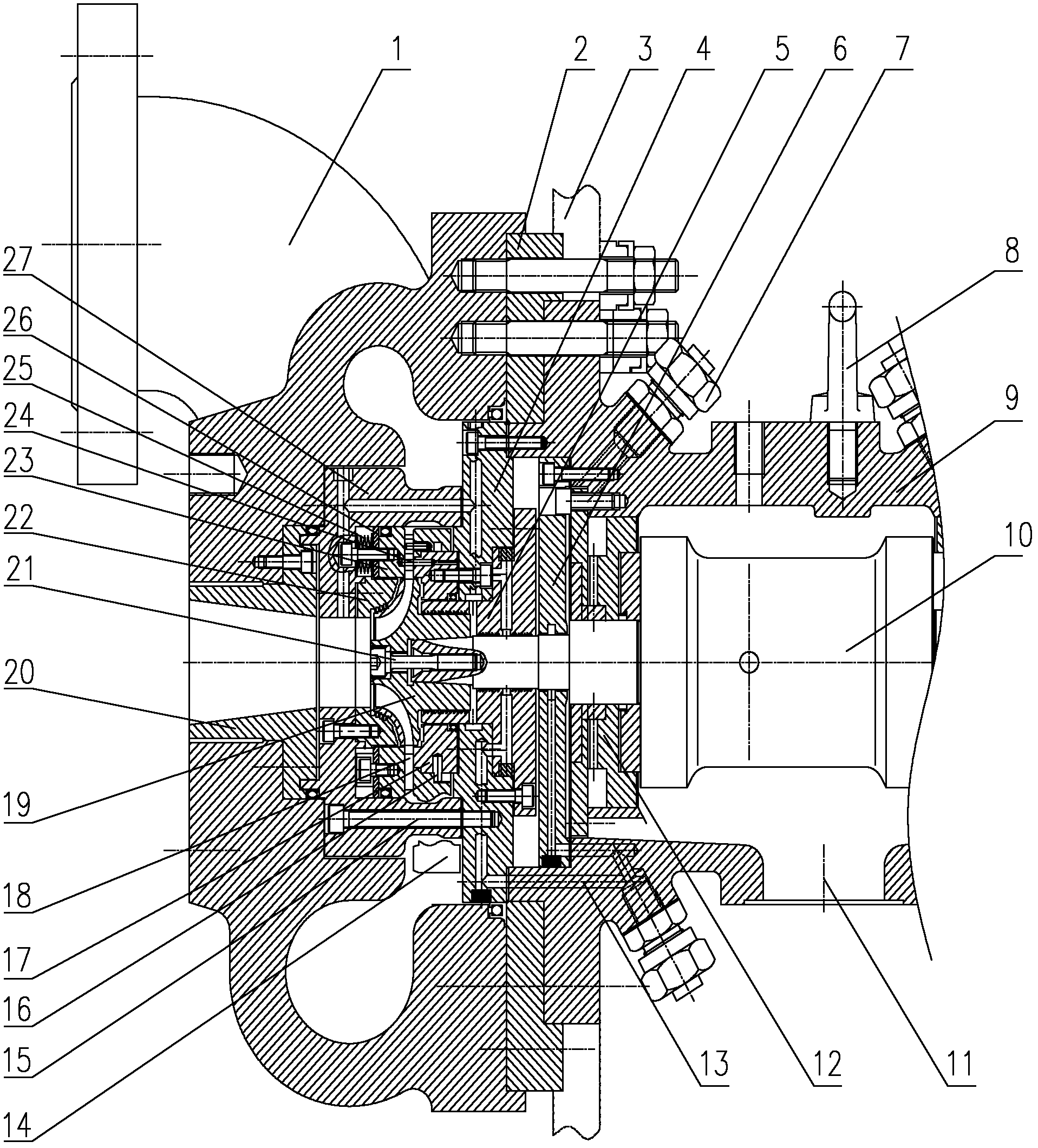 1
2
3
4
5
6
7
8
9
10
27
26
25
24
23
22
21
20
19
18
17
16
15
14
13
12
11