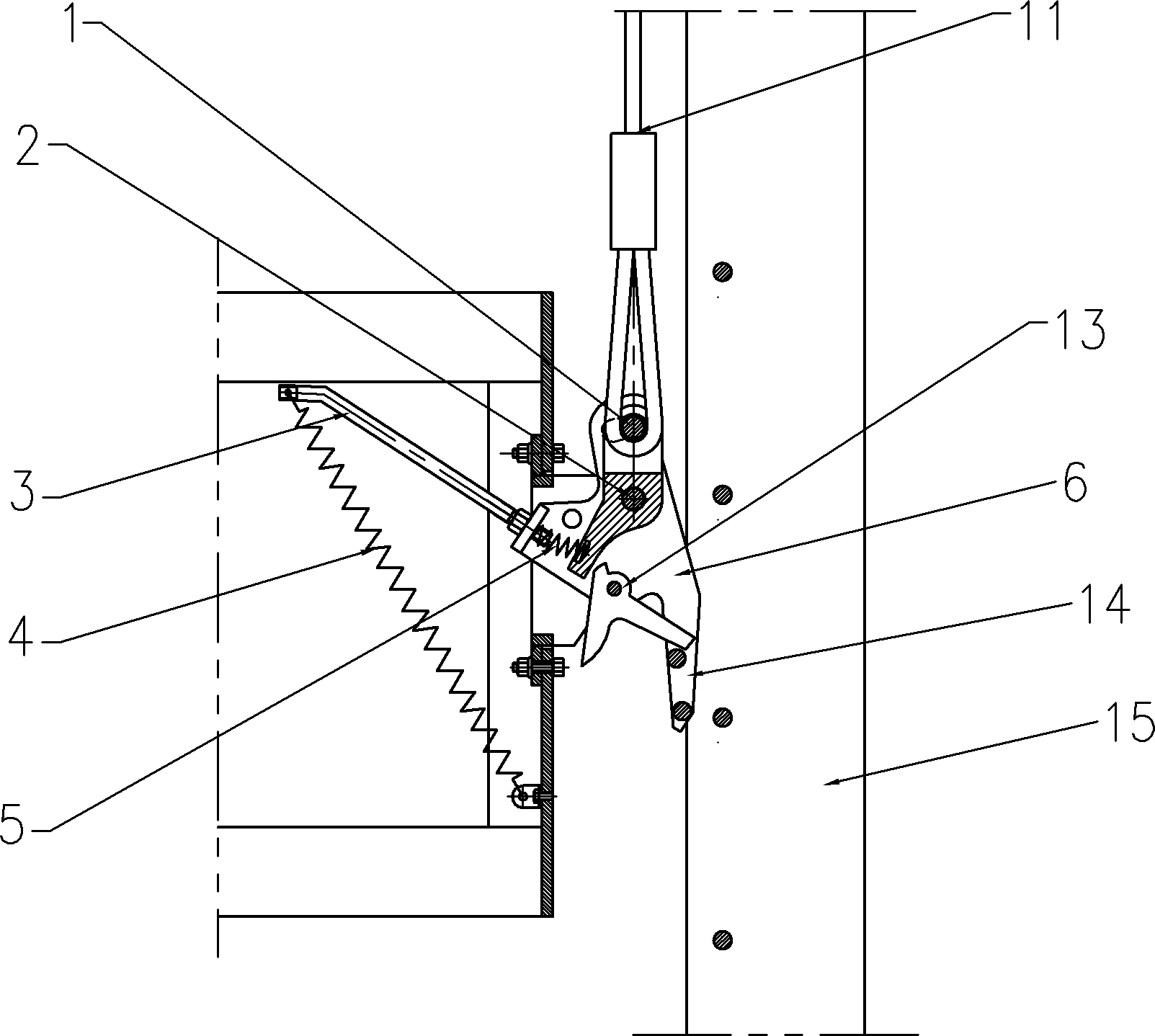 1
11
2
13
3
6
4
14
15
5