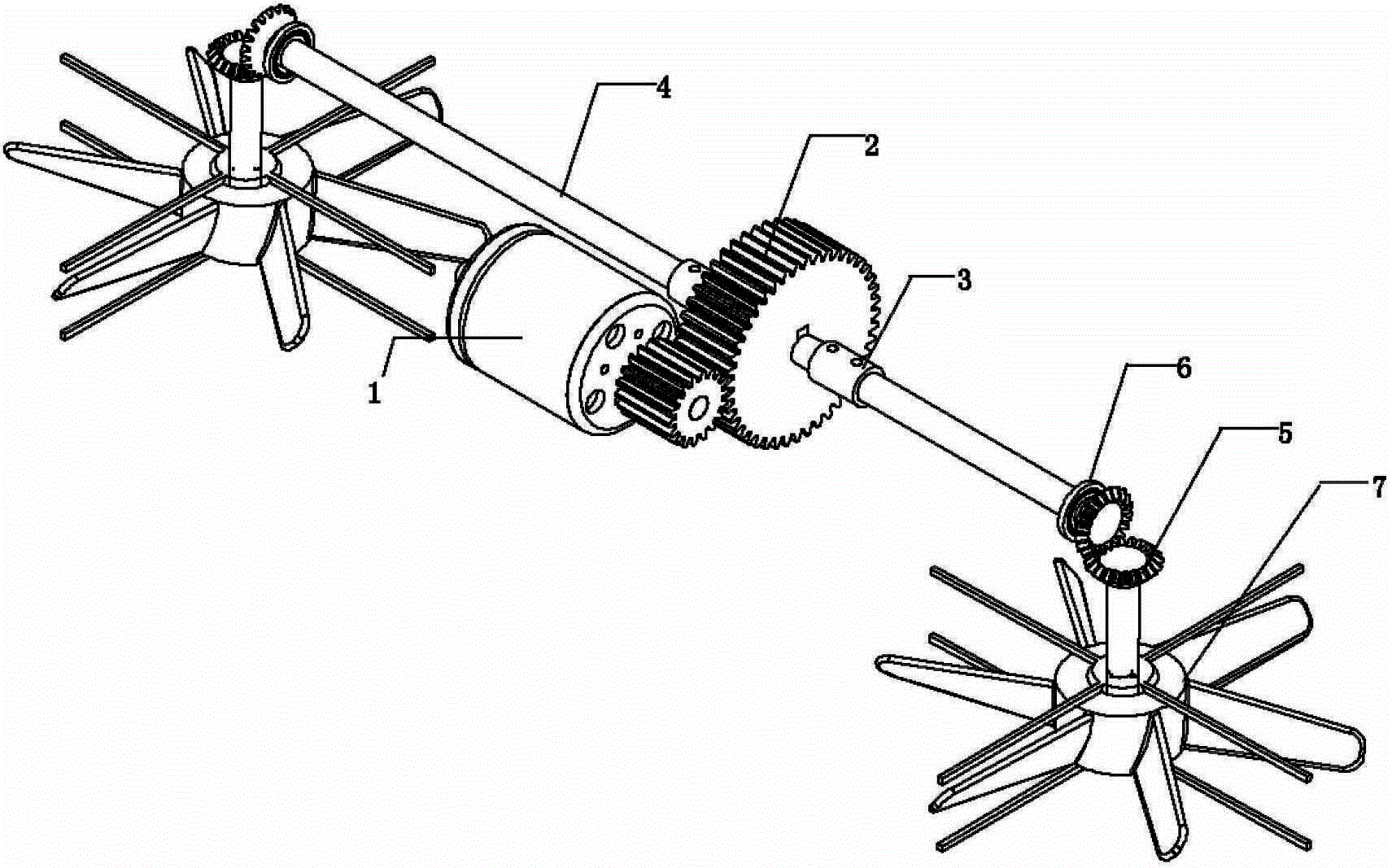 4
2
3
1
6
5
7