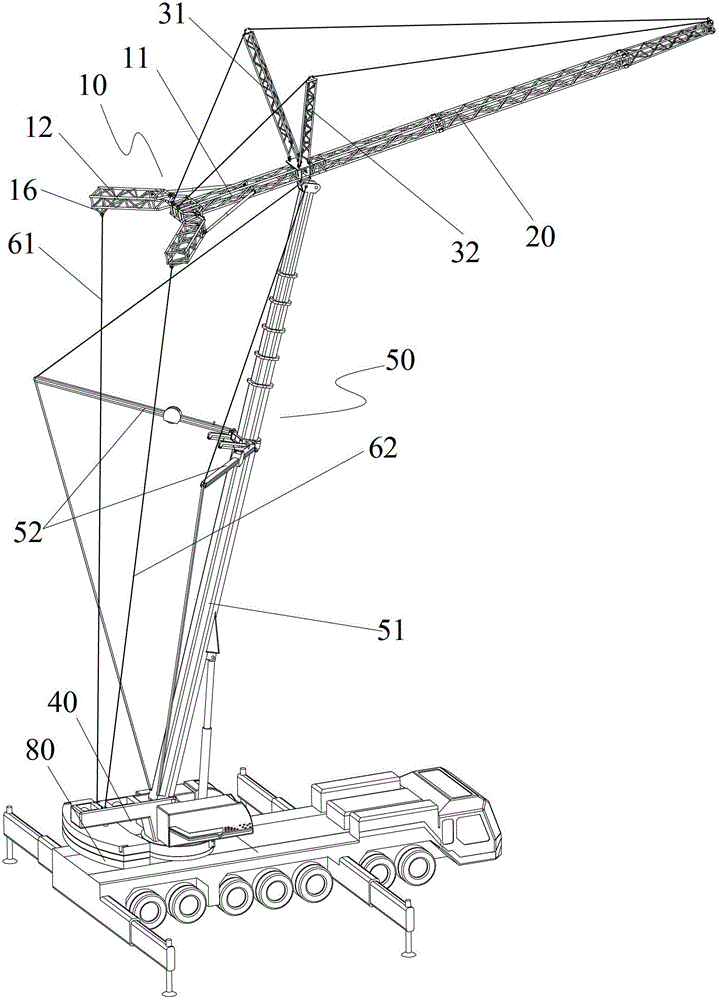 31
11
10
12
16
61
32
20
50
62
52
51
40
80