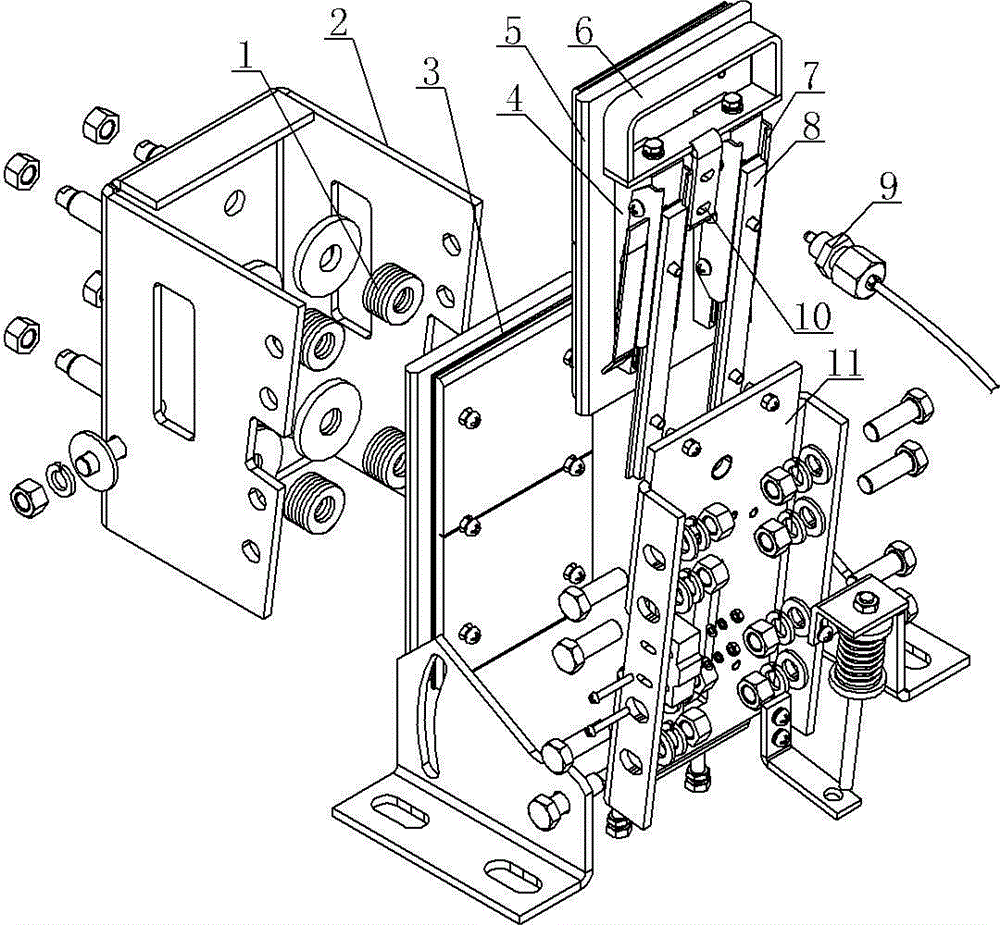 1
2
3
5
6
4
7
8
9
10
11