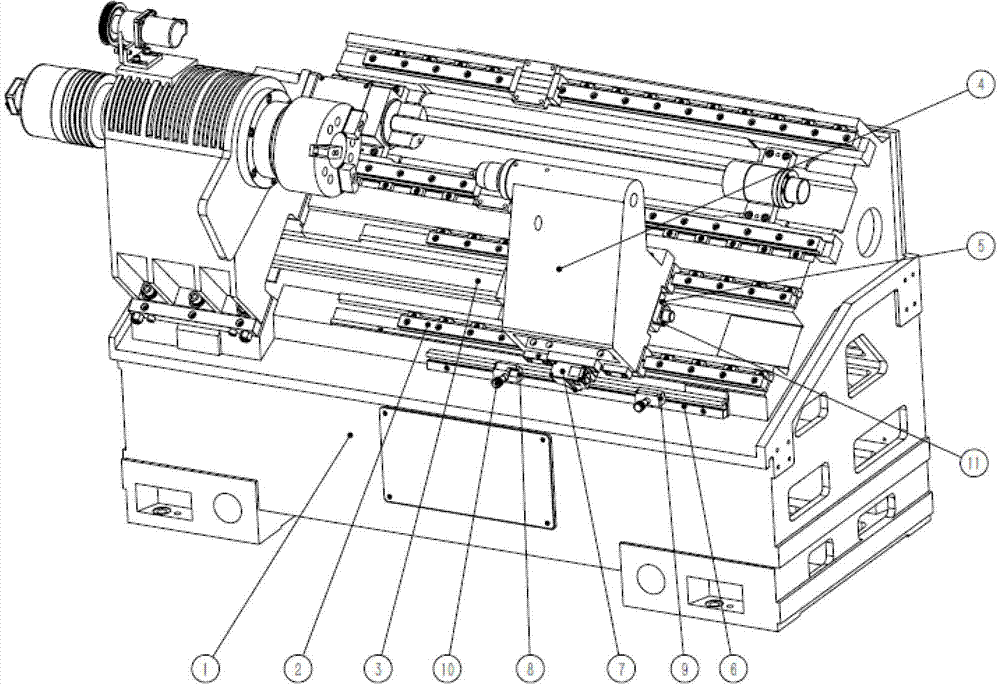 4
5
11
1
2
3
10
8
7
9
6