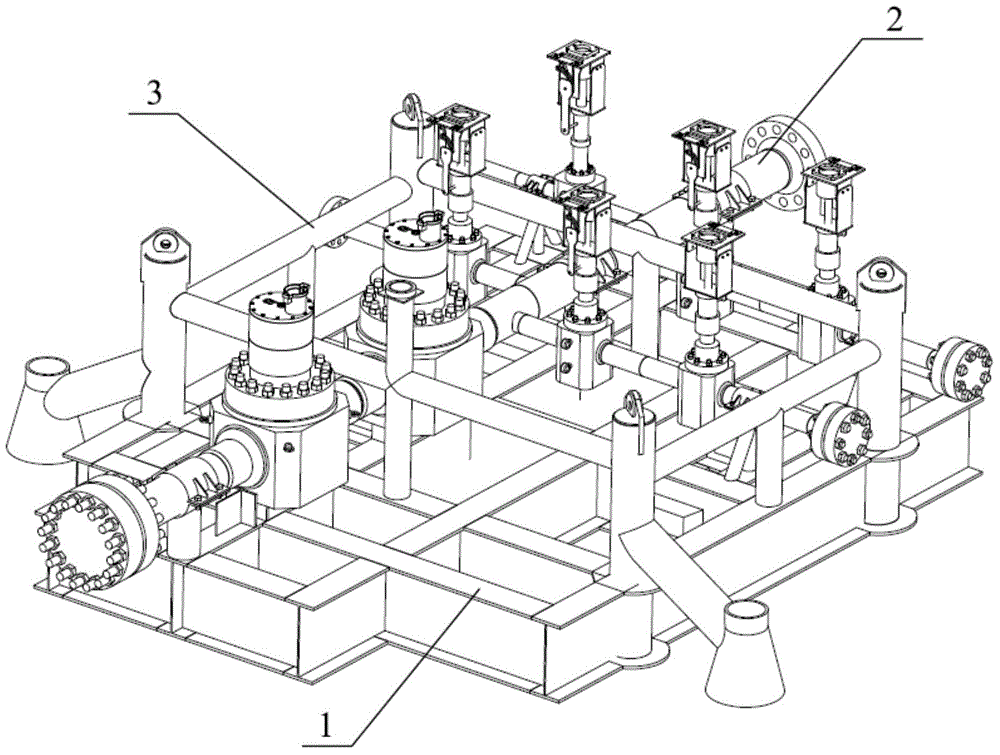 3
2
1