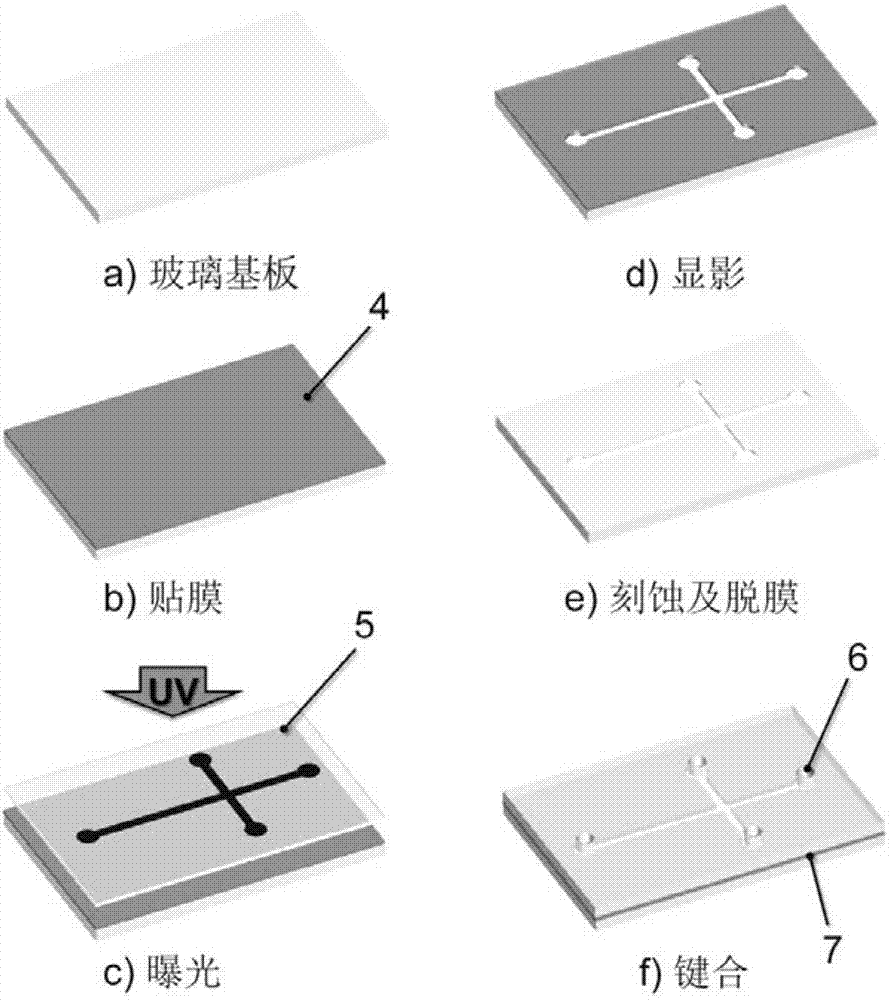 a) 玻璃基板

4

b) 贴膜

UV

5

c) 曝光

d) 显影

e) 刻蚀及脱膜

6

7

f) 键合