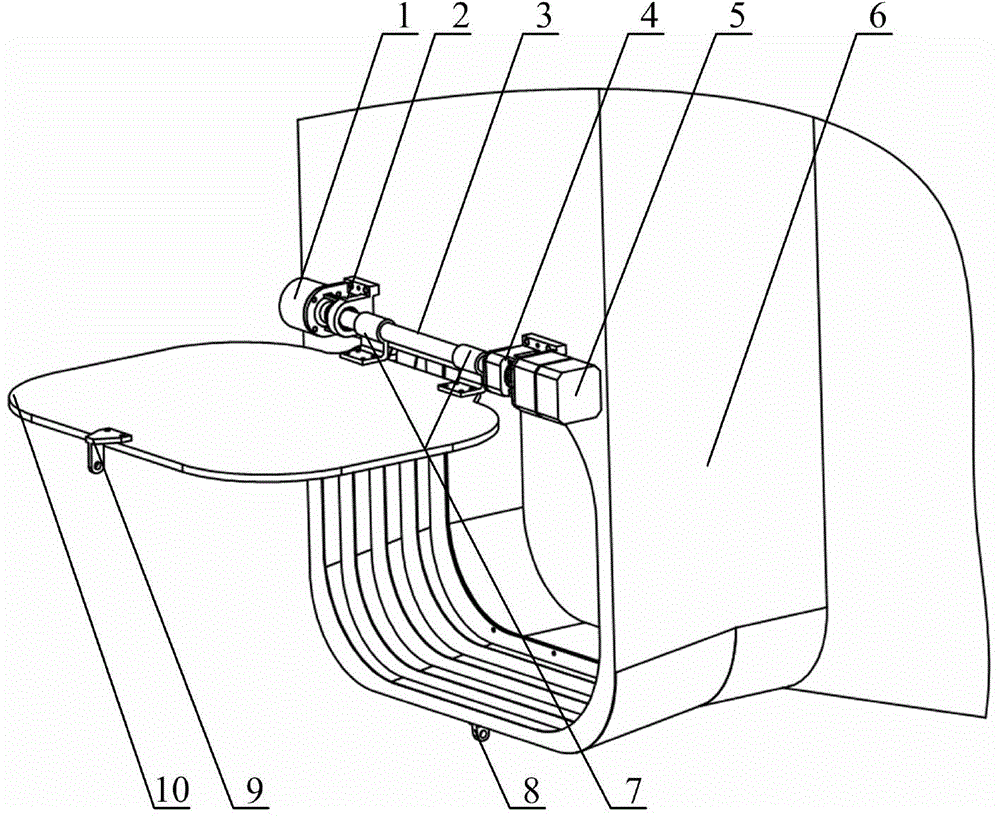 1
2
3
4
5
6
10
9
8
7