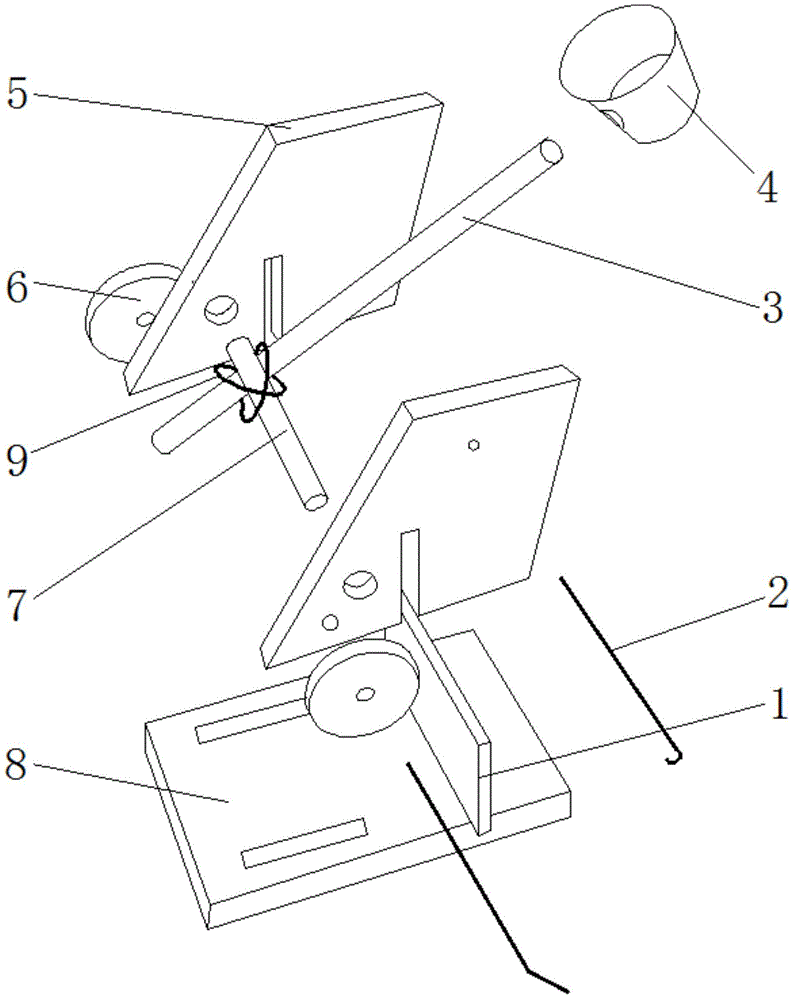 5
4
6
3
9
7
2
1
8