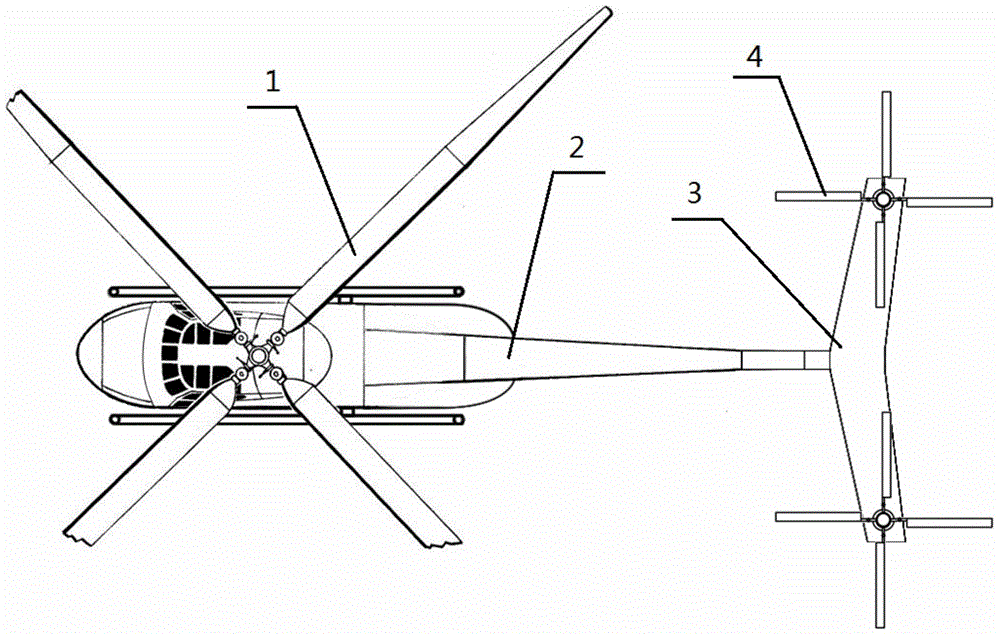 1
2
3
4