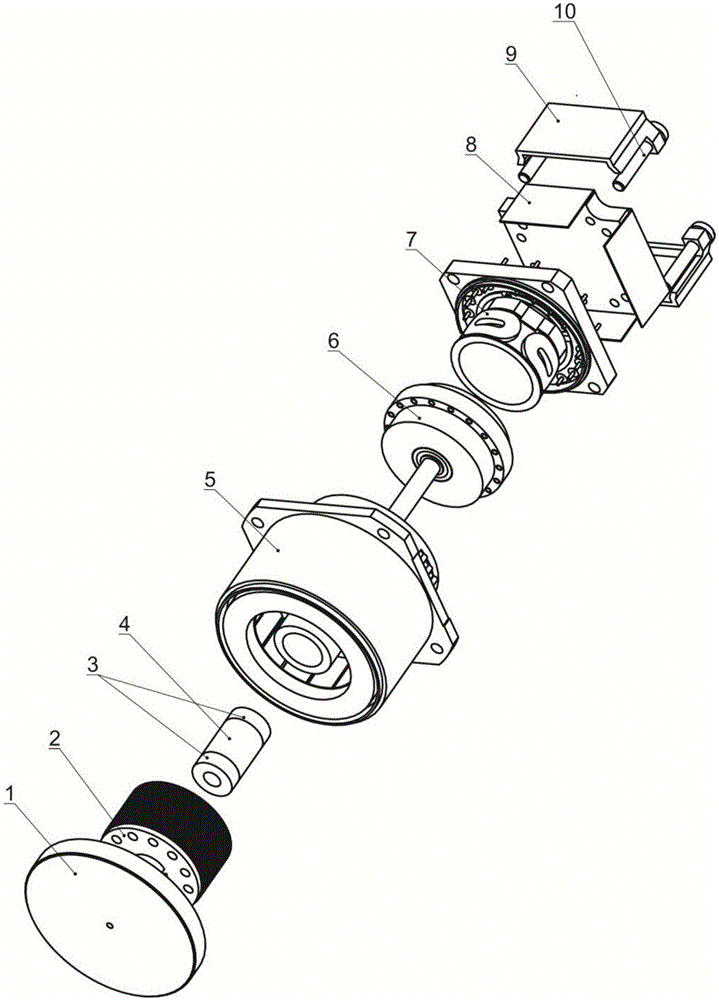 10
9
8
7
6
5
4
3
2
1