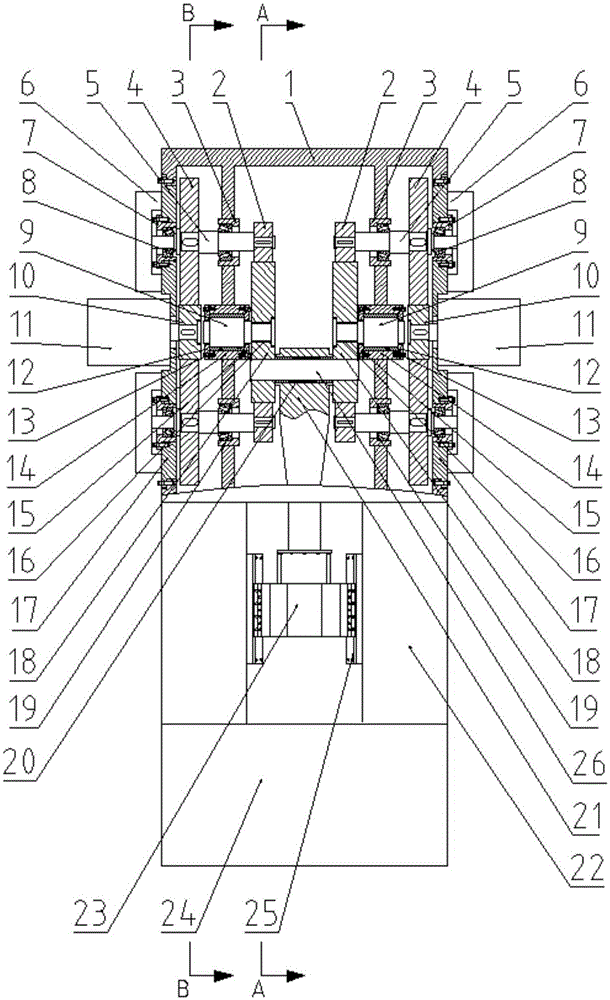 B A

6 5 4 3 2 1 2 3 4 5 6

7
8
9
10
11
12
13
14
15
16
17
18
19
20

7
8
9
10
11
12
13
14
15
16
17
18
19
26
21
22

23 24 25

B A