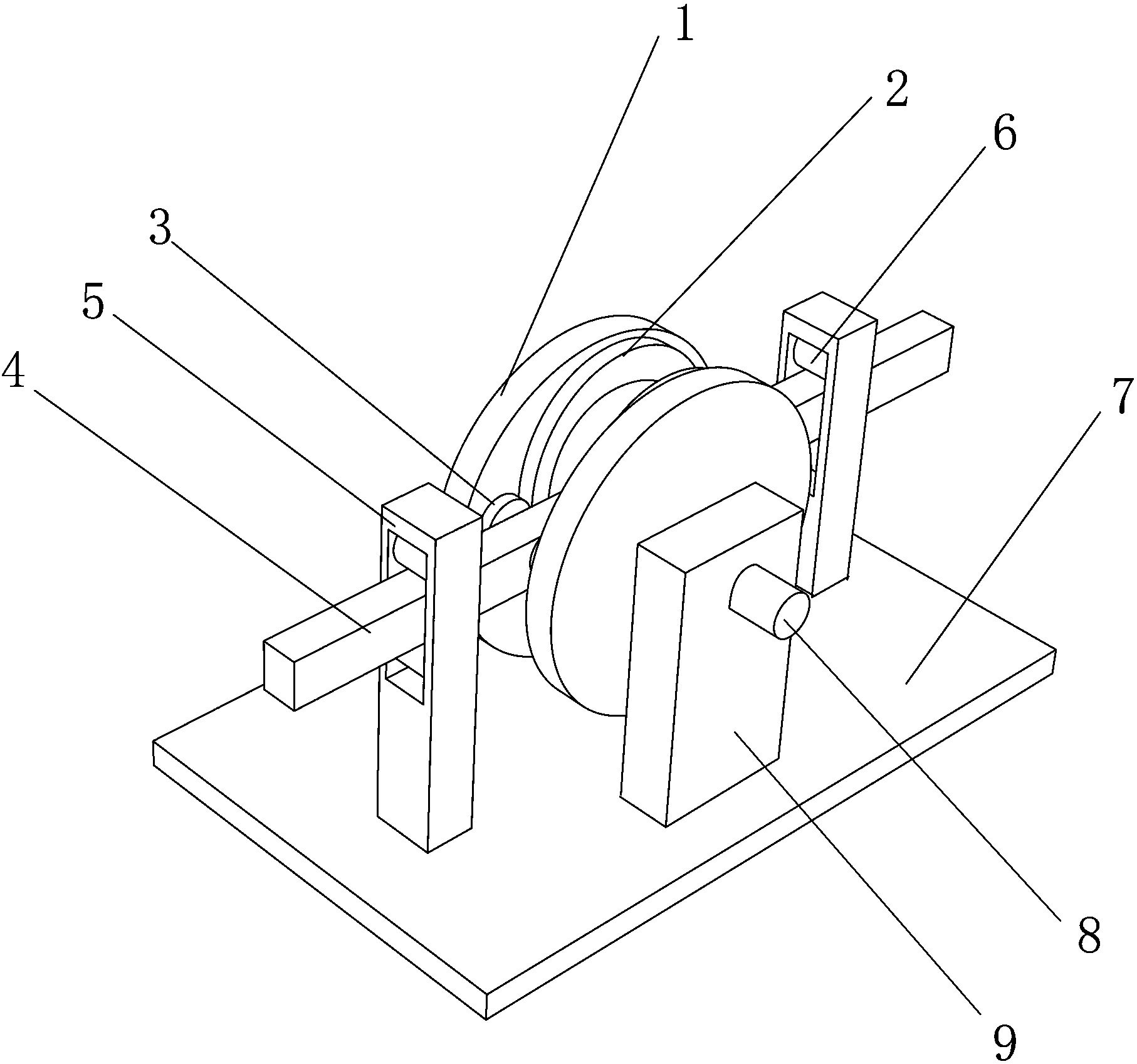 1
2
6
3
5
4
7
8
9