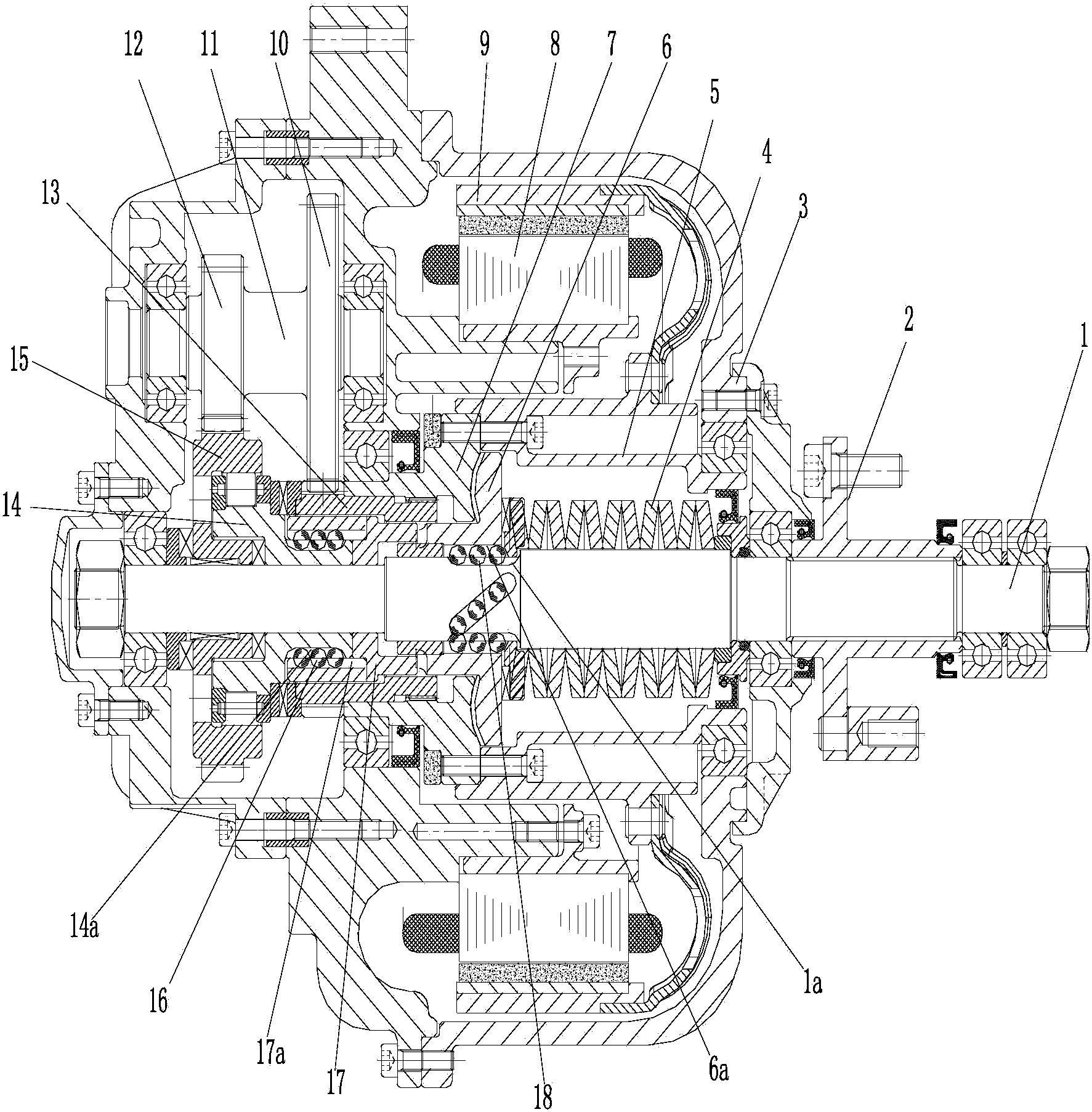 12 11 10 9 8 7 6 5 4 3 2 1

13

15

14

14a

16

17a

17

18

6a

1a