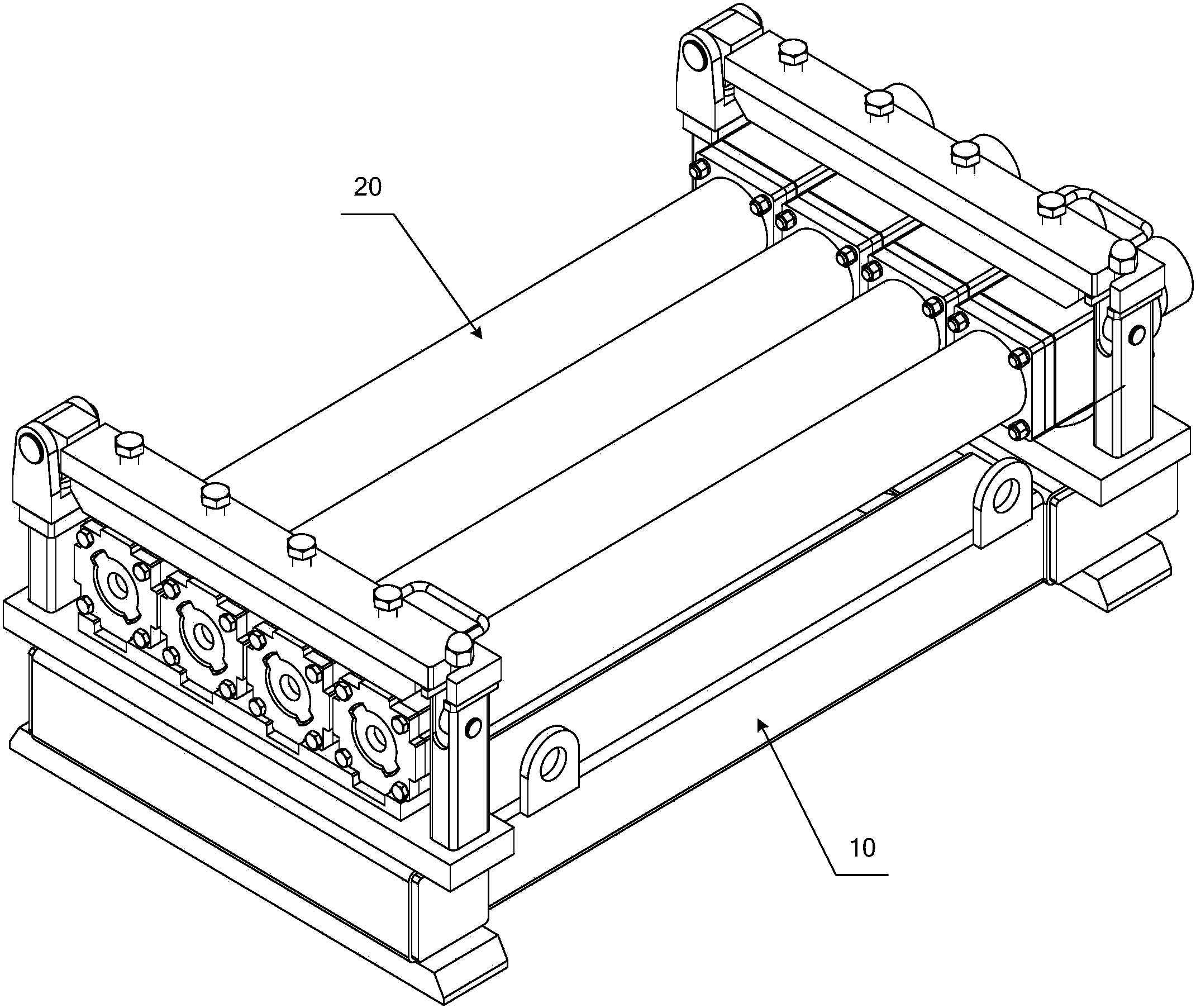 20

10