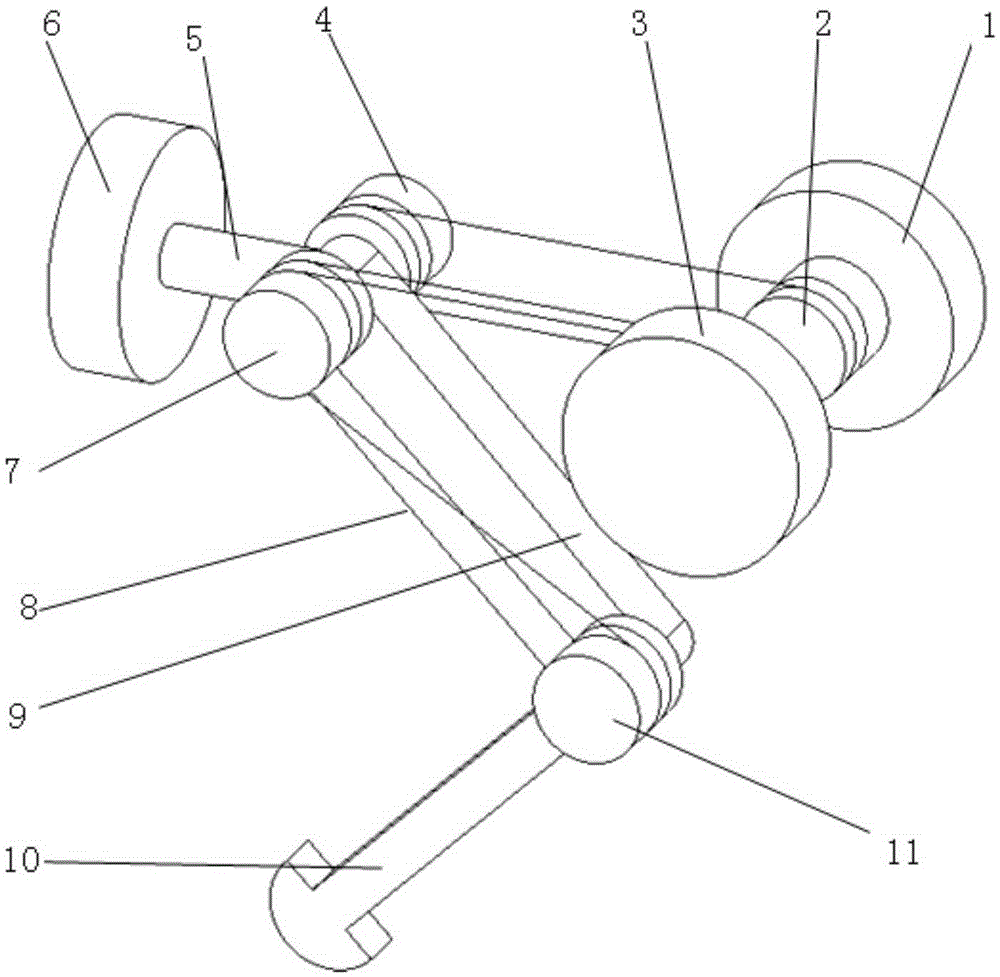 6
5
4
3
2
1
7
8
9
10
11