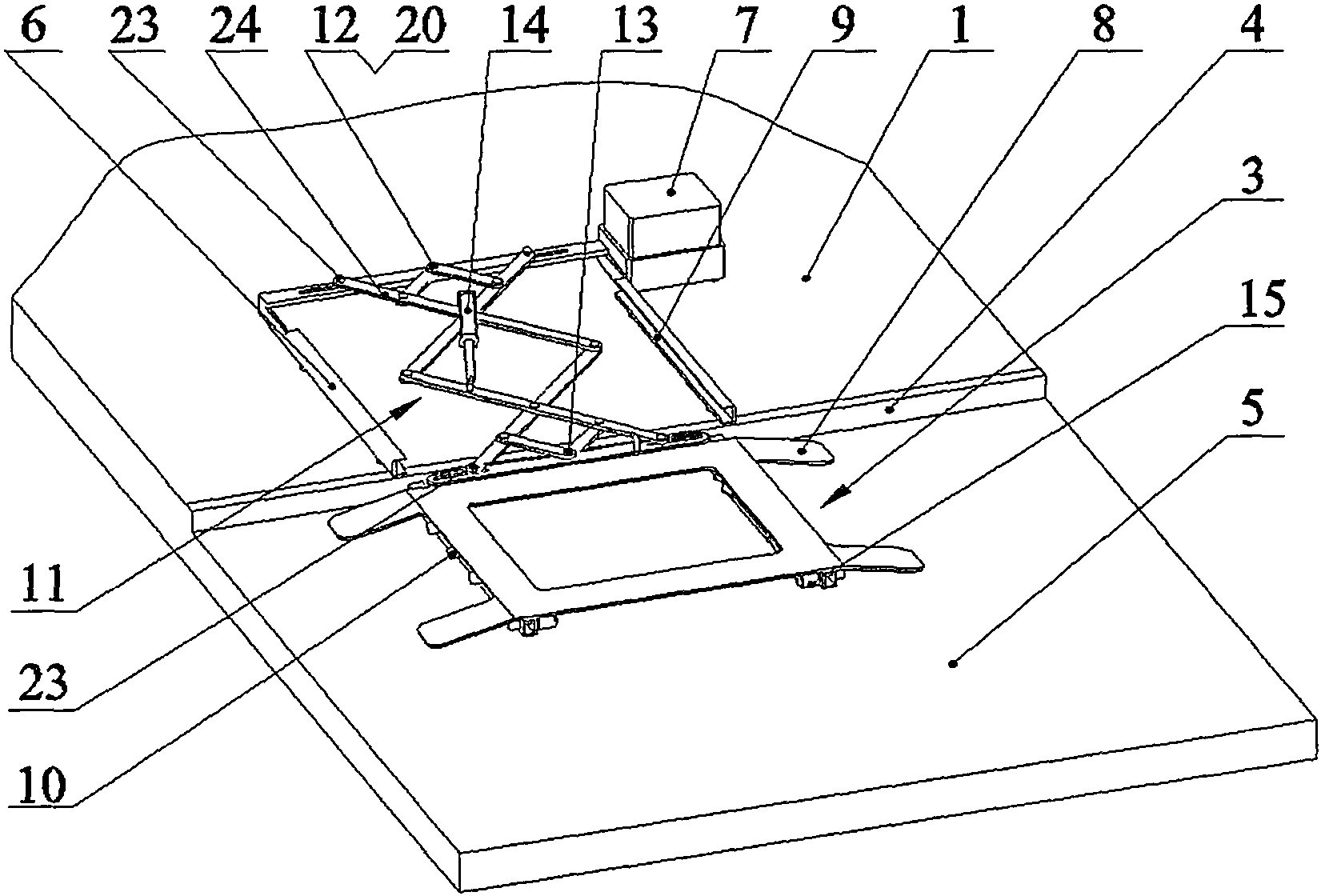 6 23 24 12 20 14 13 7 9 1 8 4

3

15

5

11

23

10