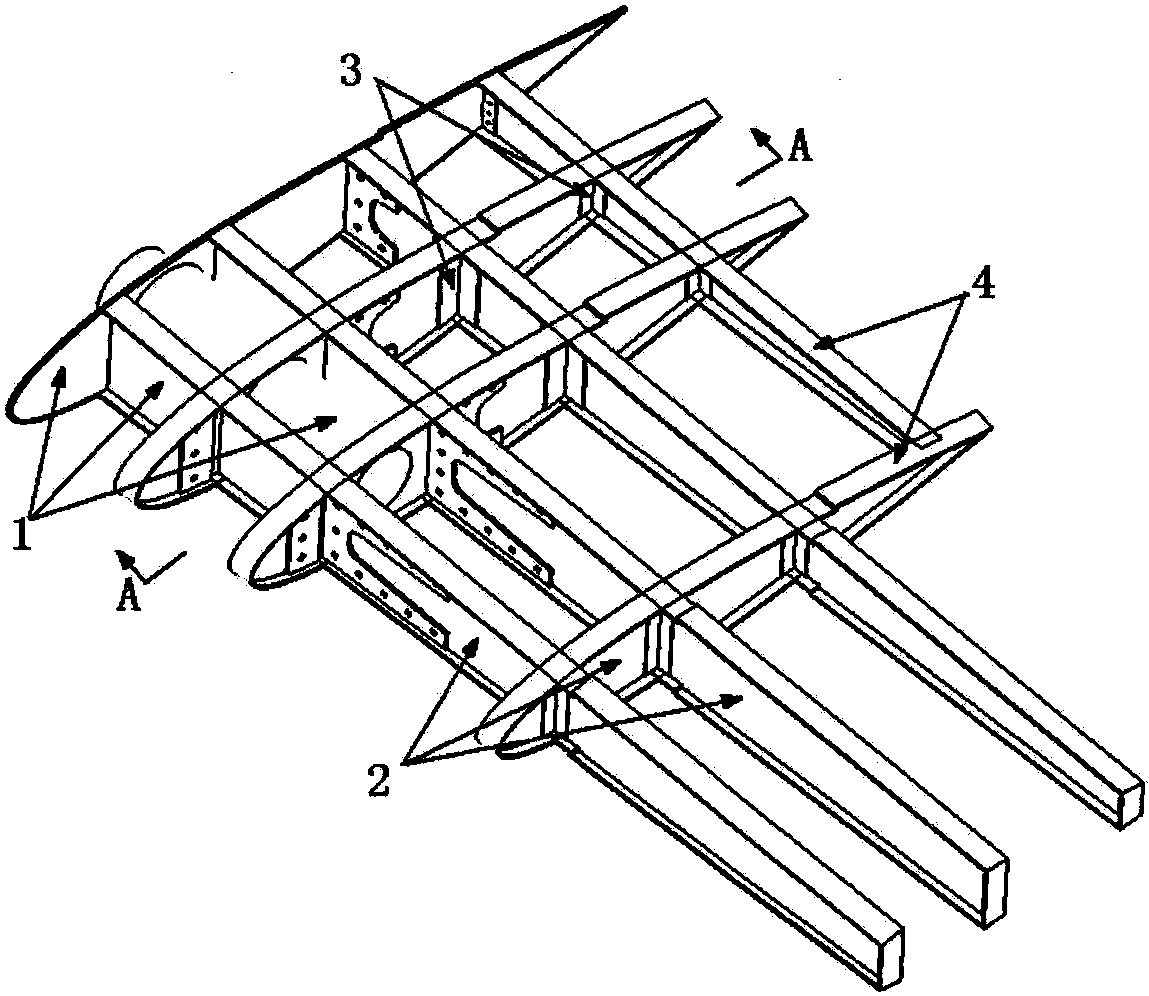 3
A
4
1
A
2